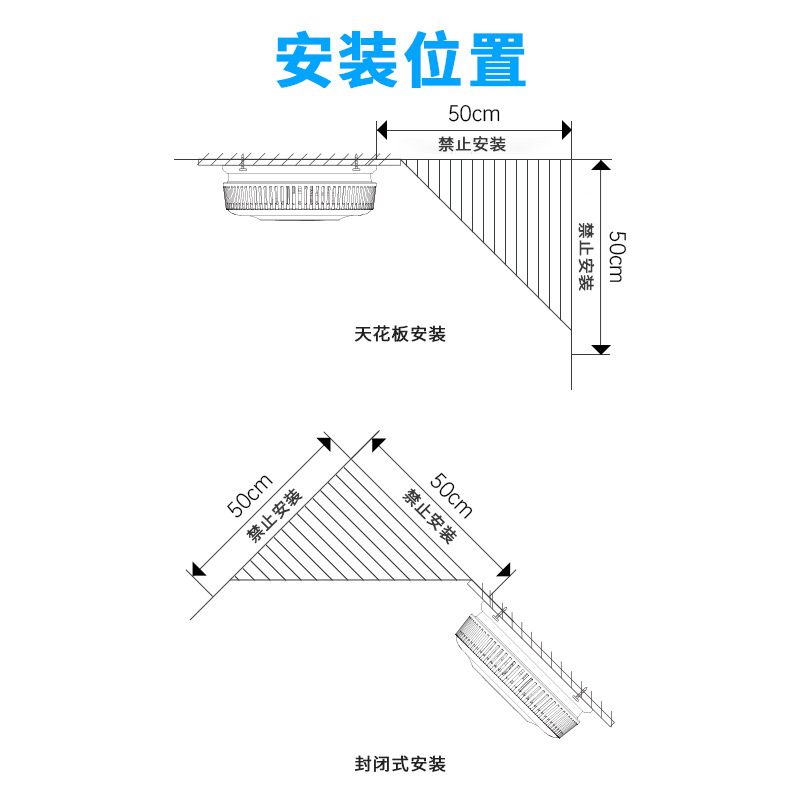 安装位置

50cm
禁止安装
禁止安装
50cm

天花板安装

50cm
禁止安装
50cm
禁止安装

封闭式安装