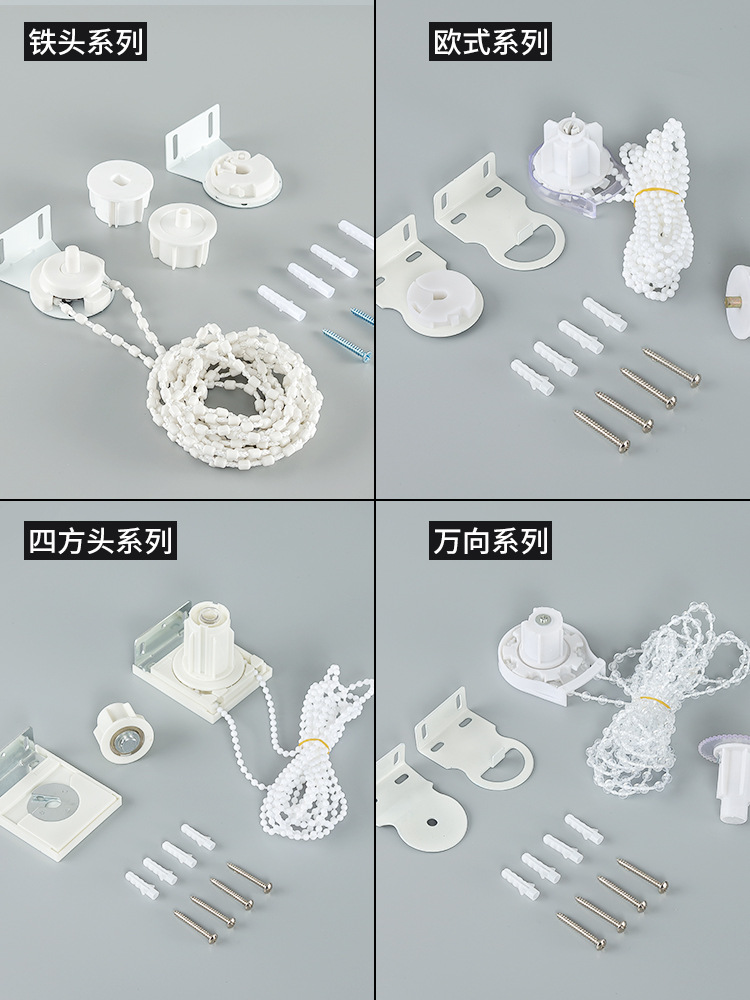 铁头系列

欧式系列

四方头系列

万向系列