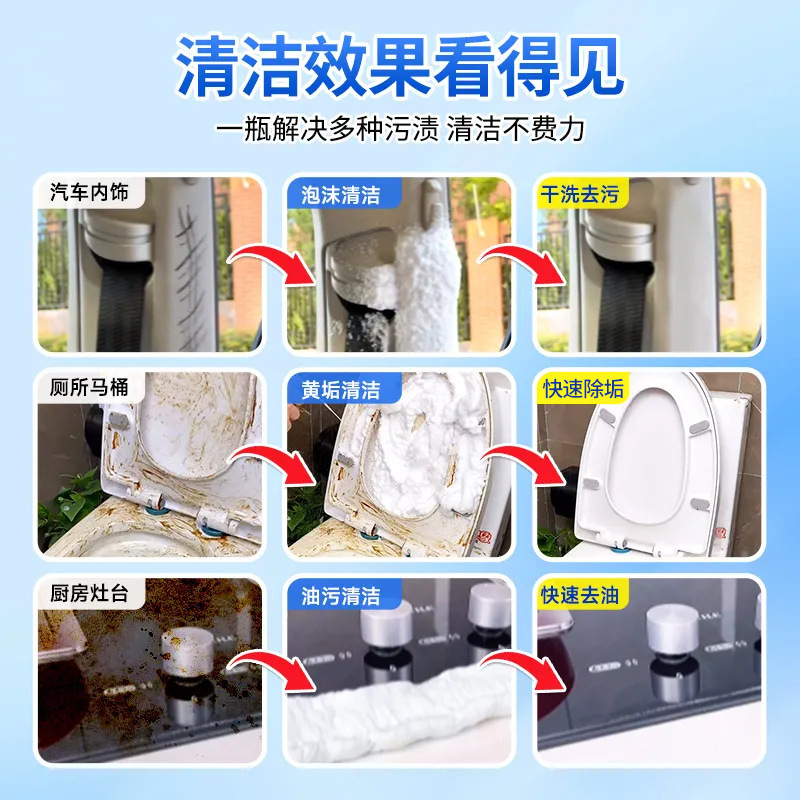 清洁效果看得见

一瓶解决多种污渍 清洁不费力

汽车内饰

泡沫清洁

干洗去污

厕所马桶

黄垢清洁

快速除垢

厨房灶台

油污清洁

快速去油