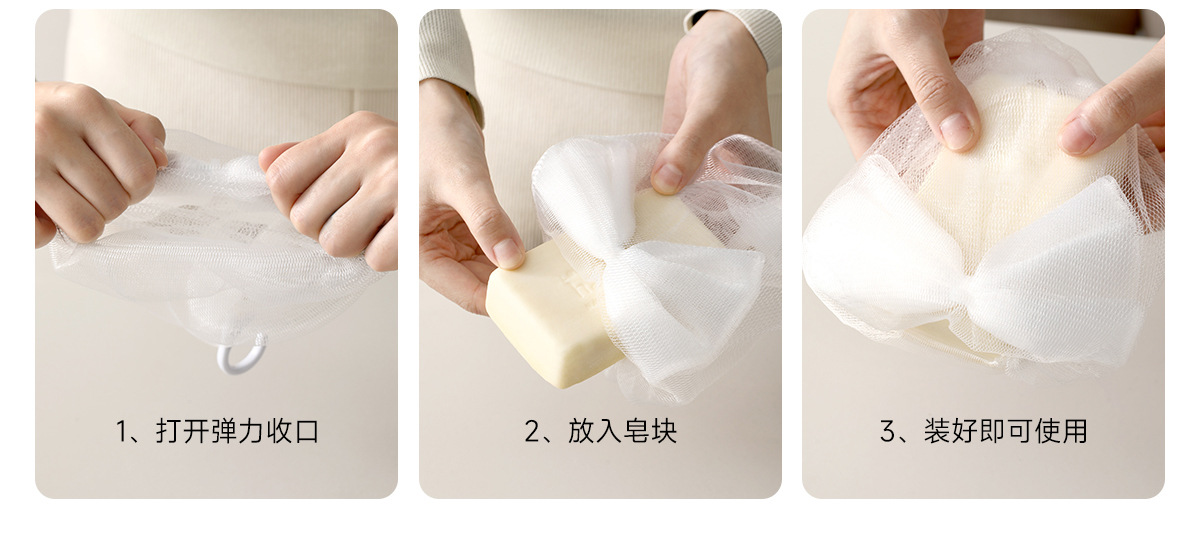 1、打开弹力收口

2、放入皂块

3、装好即可使用