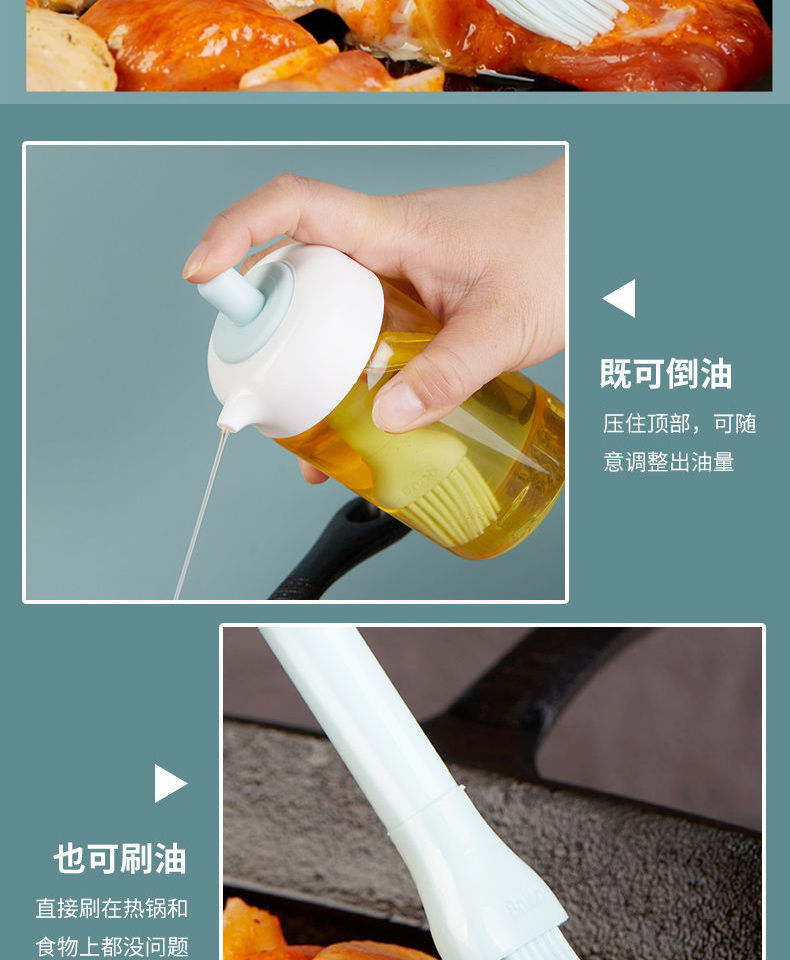 既可倒油

压住顶部，可随意调整出油量

也可刷油

直接刷在热锅和食物上都没问题