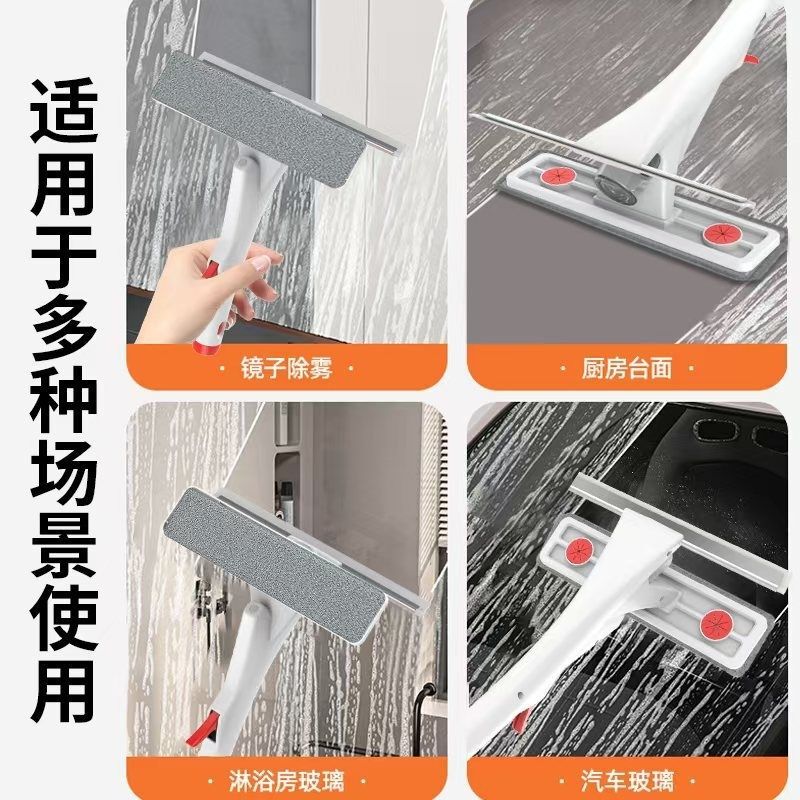 适用于多种场景使用

· 镜子除雾 ·

· 厨房台面 ·

· 淋浴房玻璃 ·

· 汽车玻璃 ·