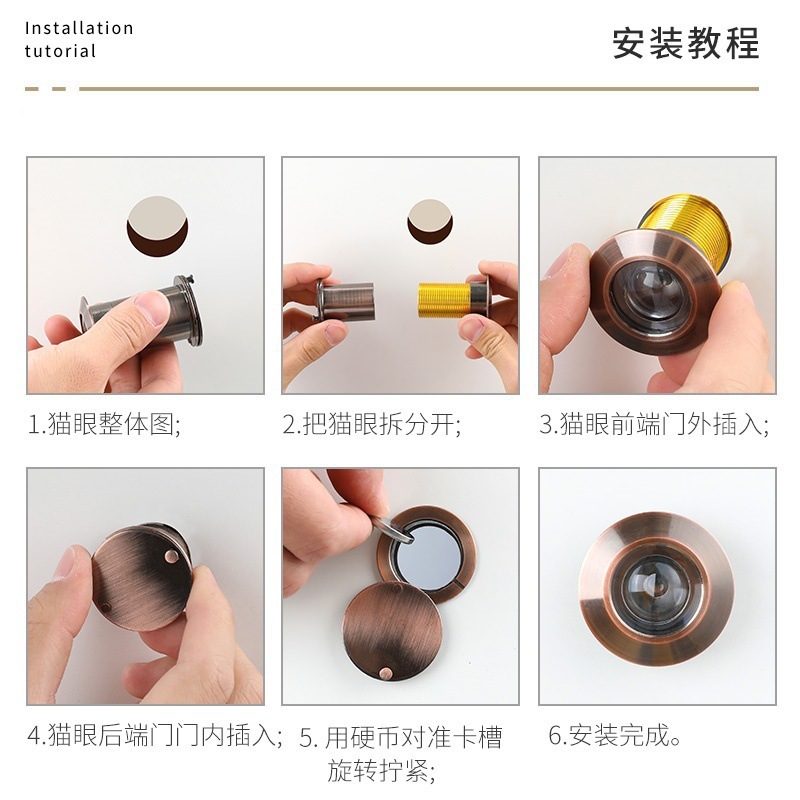 Installation tutorial

安装教程

1.猫眼整体图;

2.把猫眼拆分开;

3.猫眼前端门外插入;

4.猫眼后端门门内插入;

5. 用硬币对准卡槽旋转拧紧;

6.安装完成。