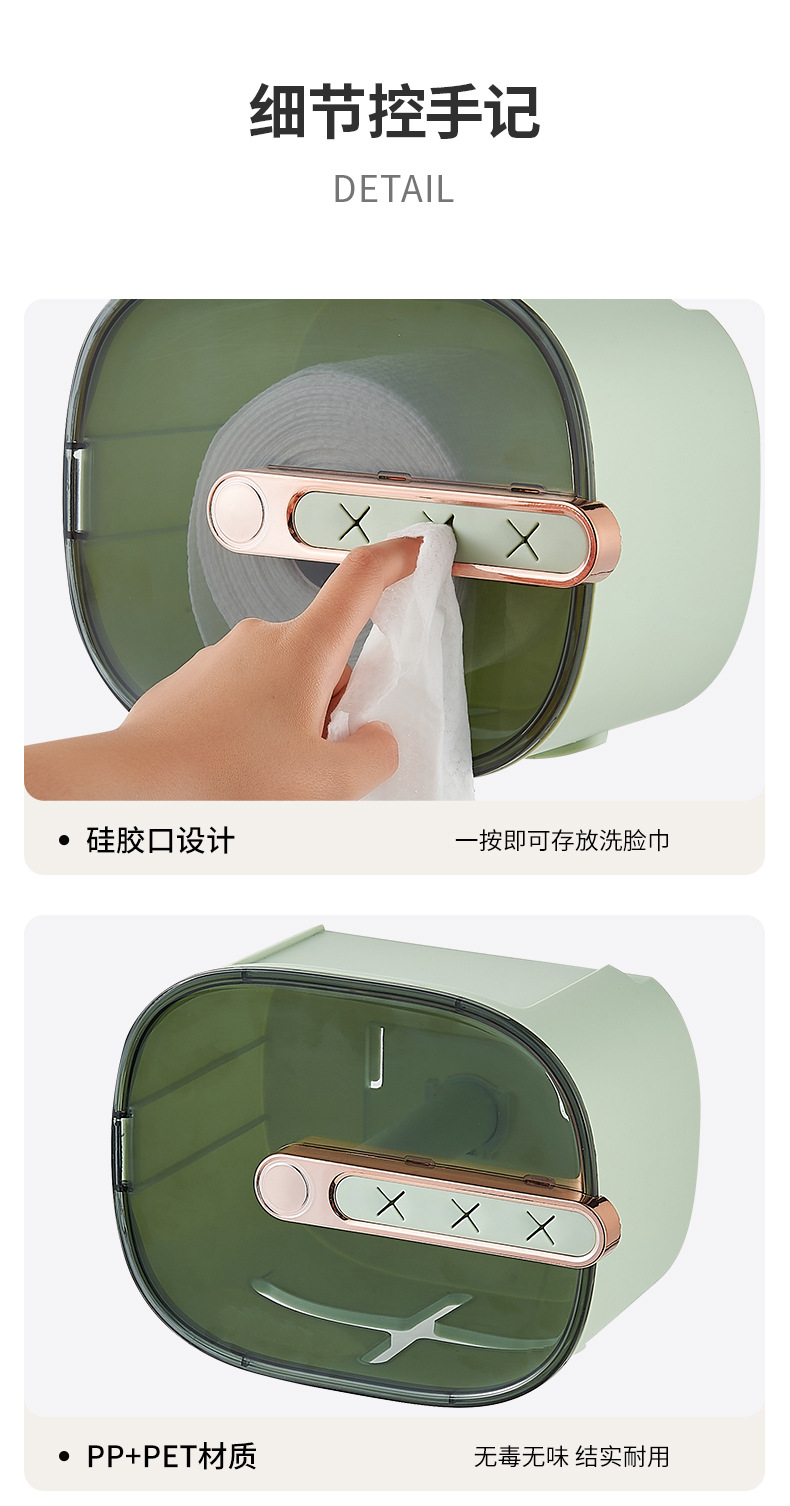 细节控手记

DETAIL

• 硅胶口设计

一按即可存放洗脸巾

• PP+PET材质

无毒无味 结实耐用