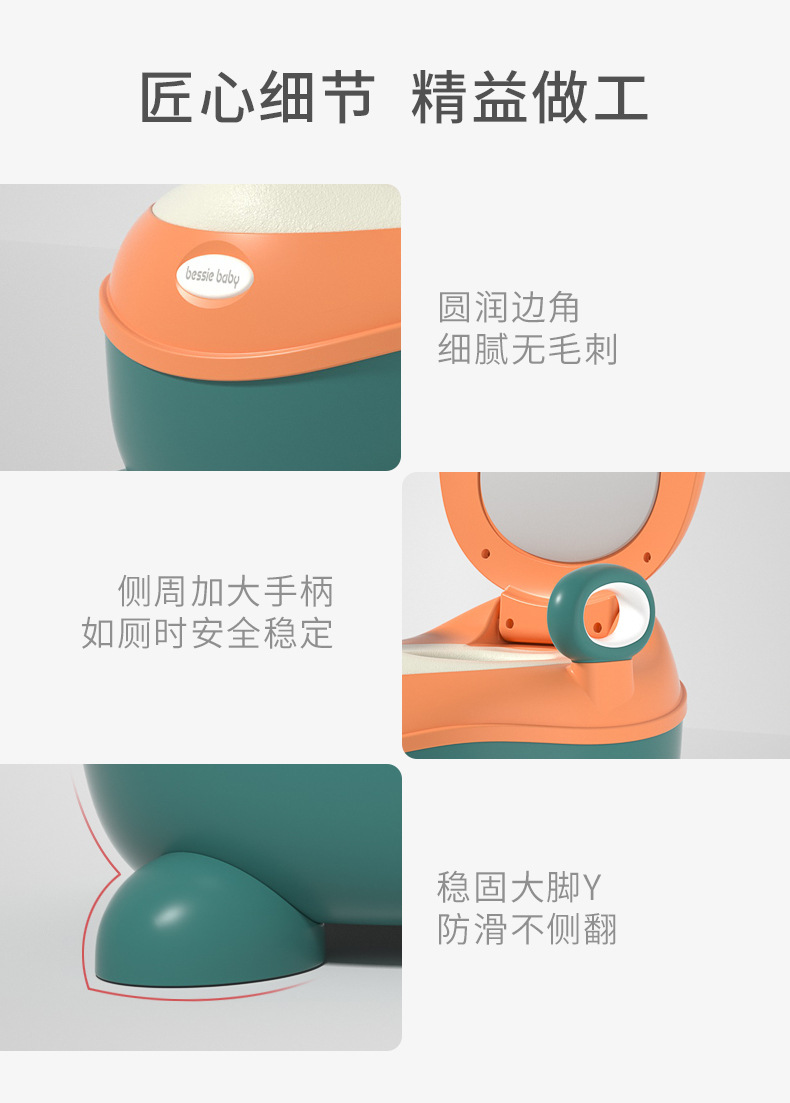 匠心细节 精益做工

bessie baby

圆润边角
细腻无毛刺

侧周加大手柄
如厕时安全稳定

稳固大脚Y
防滑不侧翻