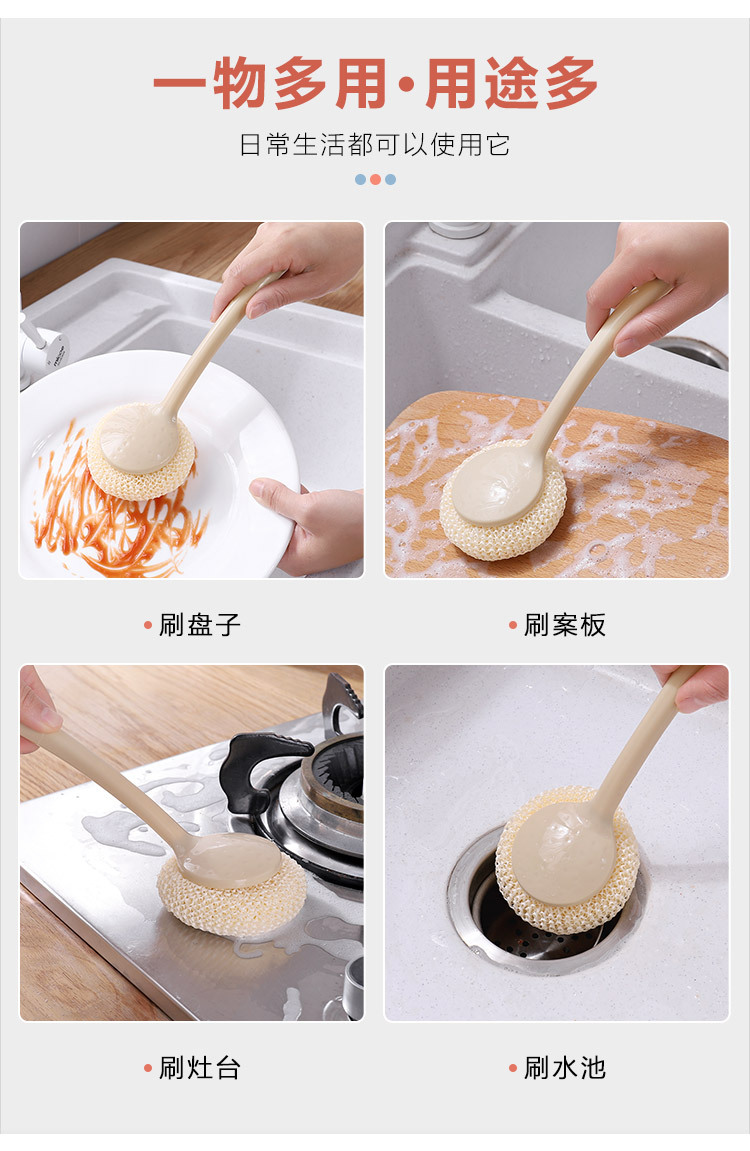 一物多用·用途多

日常生活都可以使用它

• 刷盘子

• 刷案板

• 刷灶台

• 刷水池