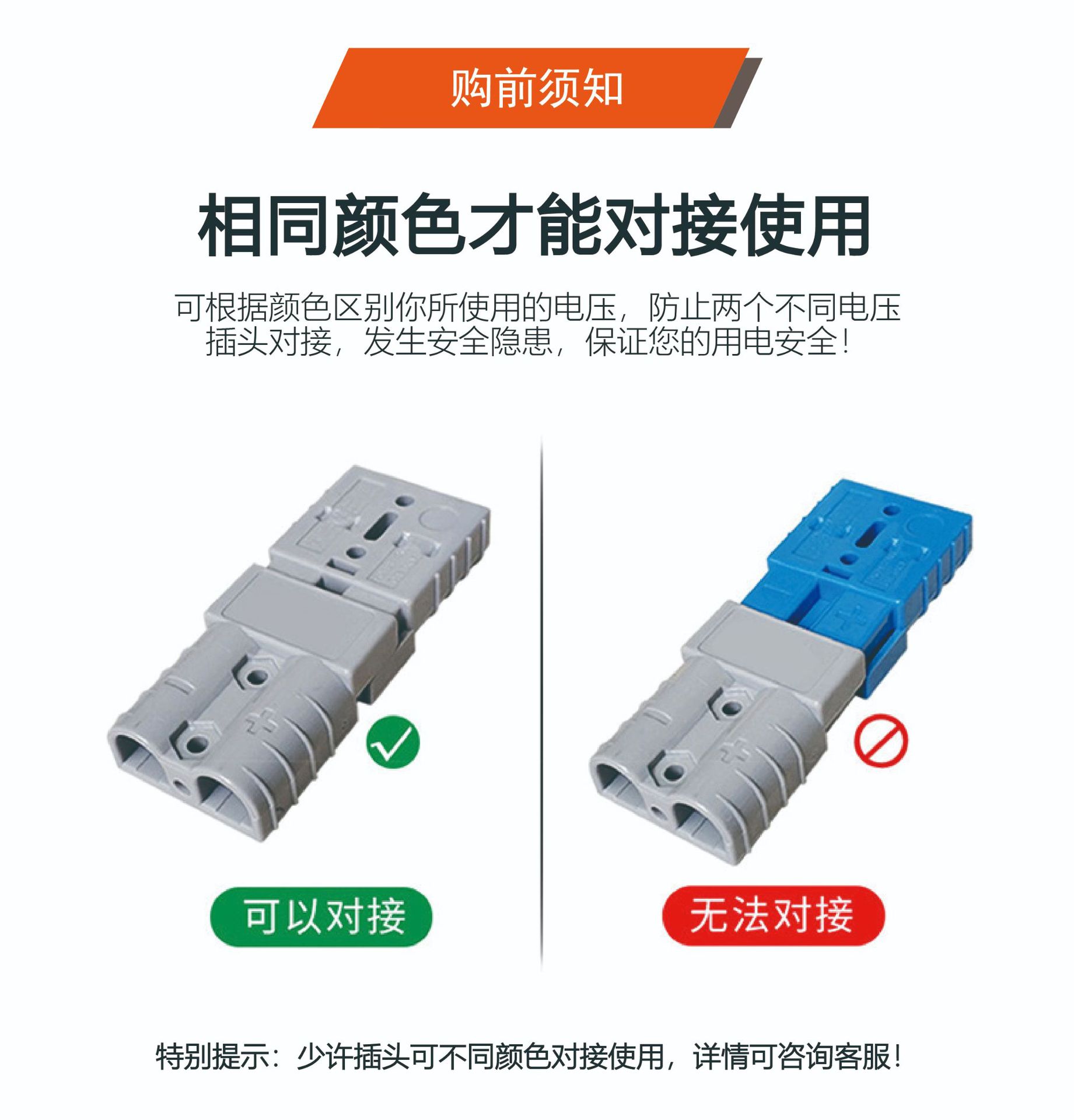 购前须知

相同颜色才能对接使用

可根据颜色区别你所使用的电压，防止两个不同电压插头对接，发生安全隐患，保证您的用电安全！

可以对接

无法对接

特别提示：少许插头可不同颜色对接使用，详情可咨询客服！