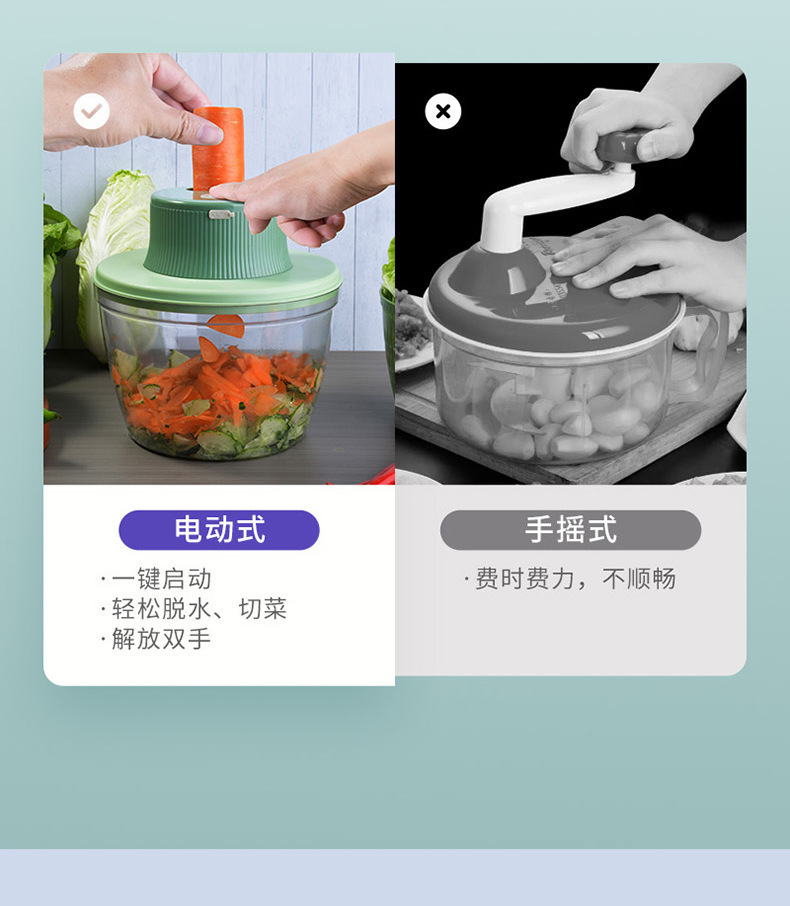 电动式

·一键启动
·轻松脱水、切菜
·解放双手

手摇式

·费时费力，不顺畅