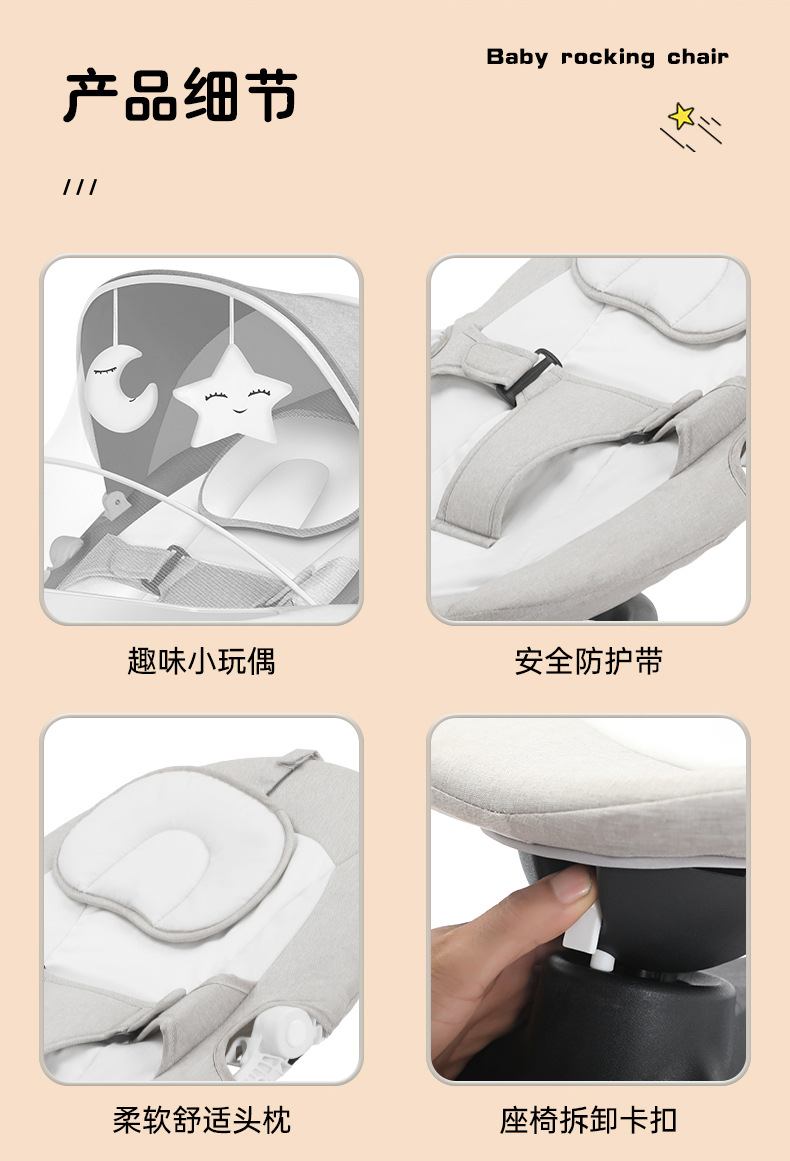 产品细节

Baby rocking chair

///

趣味小玩偶

安全防护带

柔软舒适头枕

座椅拆卸卡扣