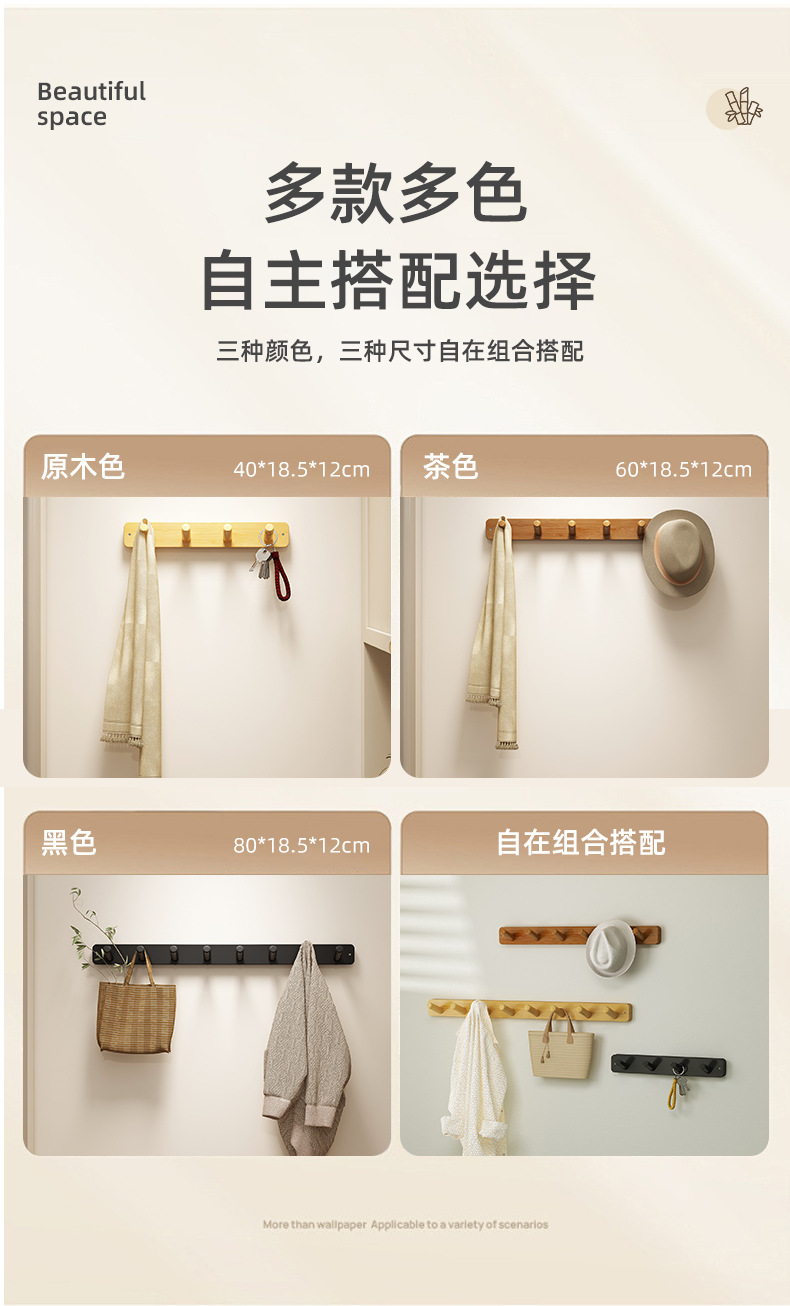 Beautiful space

多款多色
自主搭配选择

三种颜色，三种尺寸自在组合搭配

原木色 40*18.5*12cm

茶色 60*18.5*12cm

黑色 80*18.5*12cm

自在组合搭配

More than wallpaper Applicable to a variety of scenarios