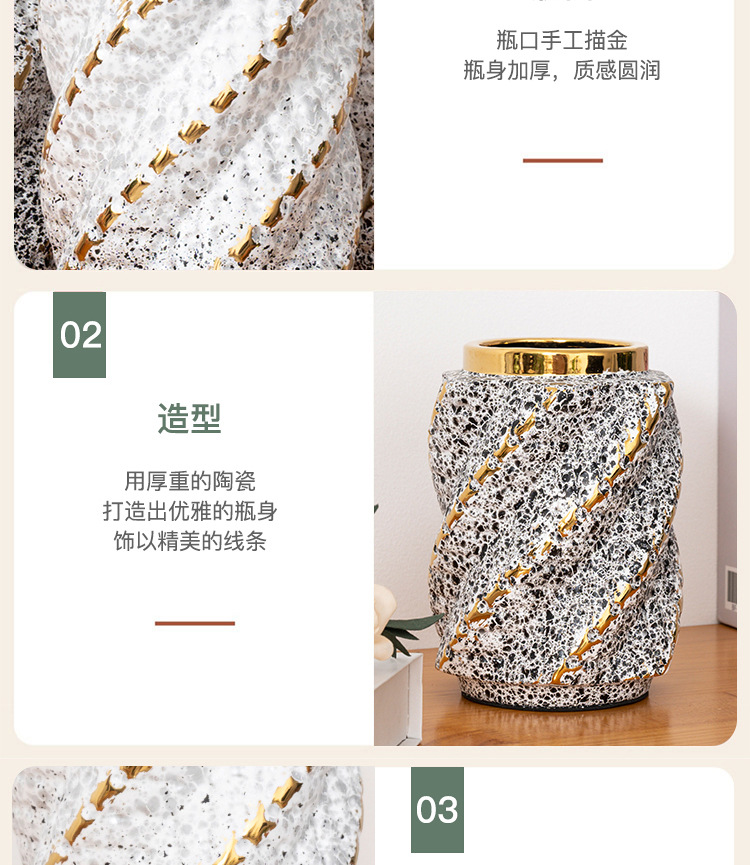 瓶口手工描金
瓶身加厚，质感圆润

02

造型

用厚重的陶瓷
打造出优雅的瓶身
饰以精美的线条

03