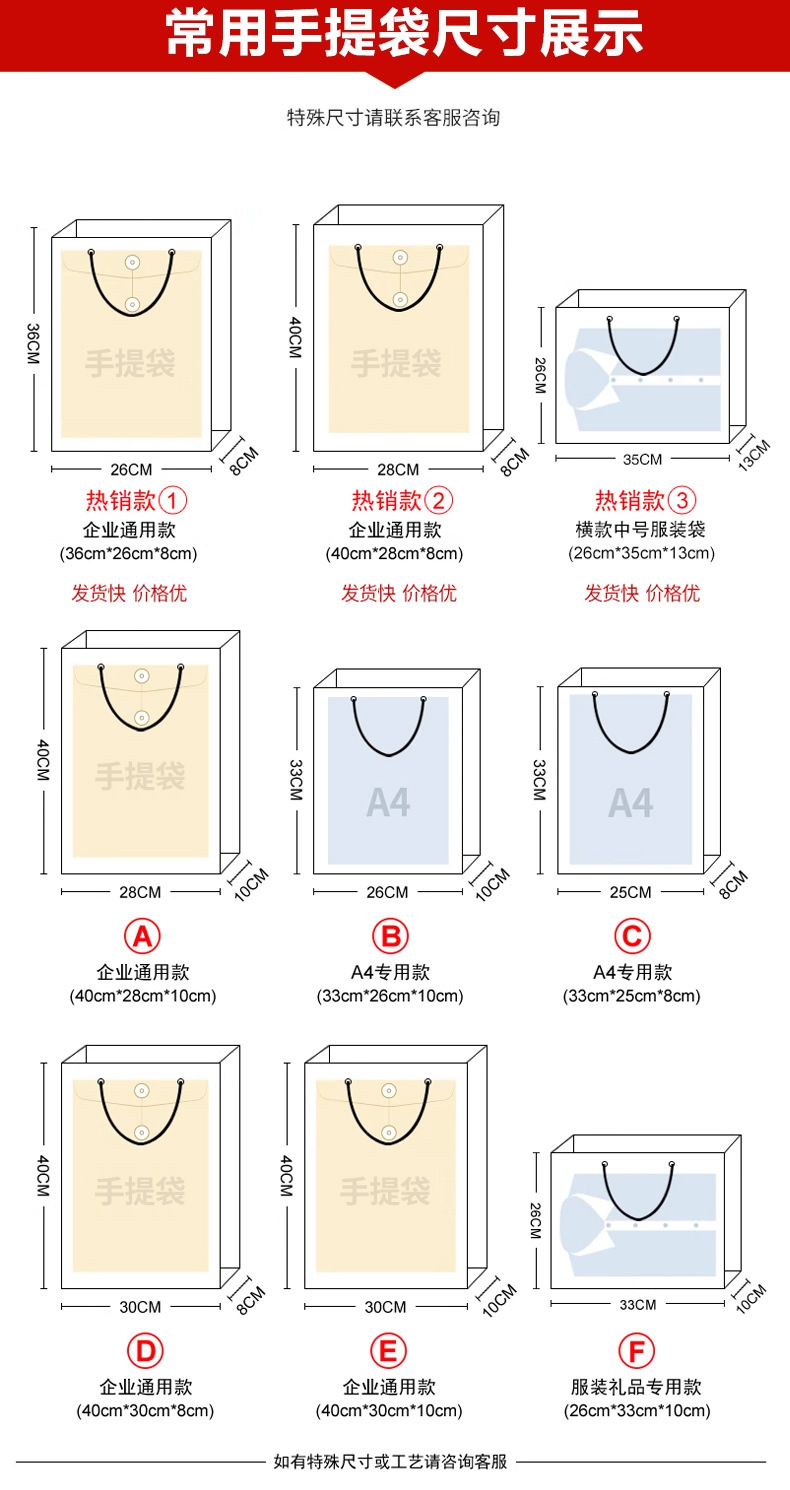 常用手提袋尺寸展示

特殊尺寸请联系客服咨询

36CM
手提袋
26CM
8CM
热销款①
企业通用款
(36cm*26cm*8cm)
发货快 价格优

40CM
手提袋
28CM
8CM
热销款②
企业通用款
(40cm*28cm*8cm)
发货快 价格优

26CM
35CM
13CM
热销款③
横款中号服装袋
(26cm*35cm*13cm)
发货快 价格优

40CM
手提袋
28CM
10CM
A
企业通用款
(40cm*28cm*10cm)

33CM
A4
26CM
10CM
B
A4专用款
(33cm*26cm*10cm)

33CM
A4
25CM
8CM
C
A4专用款
(33cm*25cm*8cm)

40CM
手提袋
30CM
8CM
D
企业通用款
(40cm*30cm*8cm)

40CM
手提袋
30CM
10CM
E
企业通用款
(40cm*30cm*10cm)

26CM
33CM
10CM
F
服装礼品专用款
(26cm*33cm*10cm)

如有特殊尺寸或工艺请咨询客服