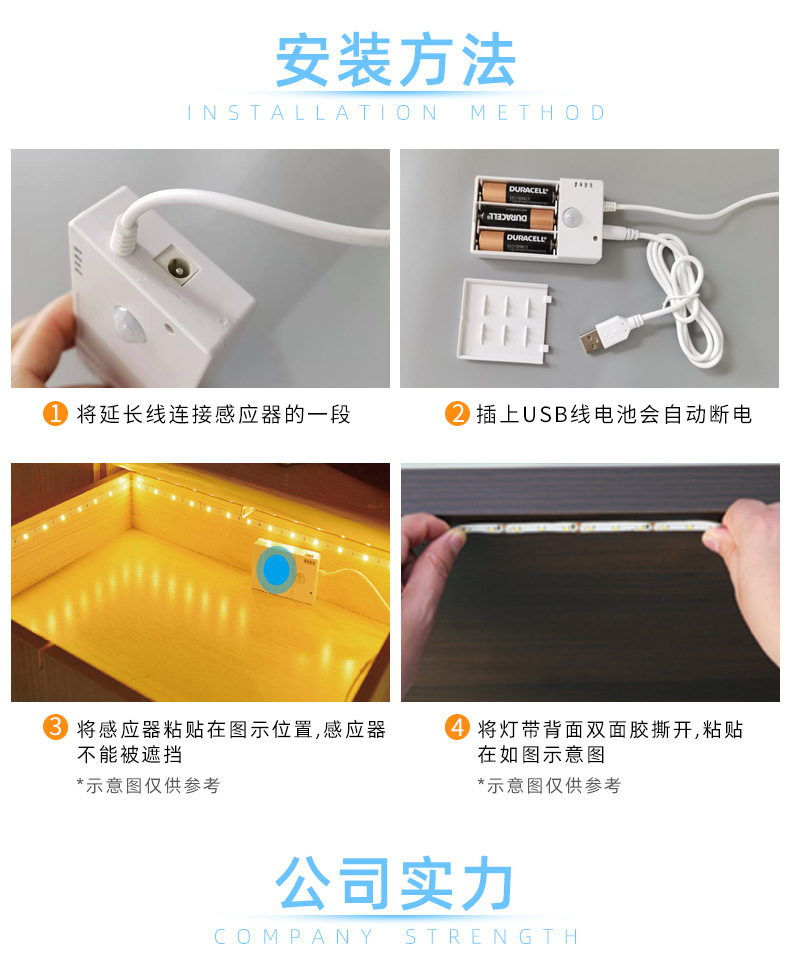 安装方法
INSTALLATION METHOD

DURACELL
DURACELL
DURACELL

1 将延长线连接感应器的一段

2 插上USB线电池会自动断电

3 将感应器粘贴在图示位置,感应器不能被遮挡
*示意图仅供参考

4 将灯带背面双面胶撕开,粘贴在如图示意图
*示意图仅供参考

公司实力
COMPANY STRENGTH