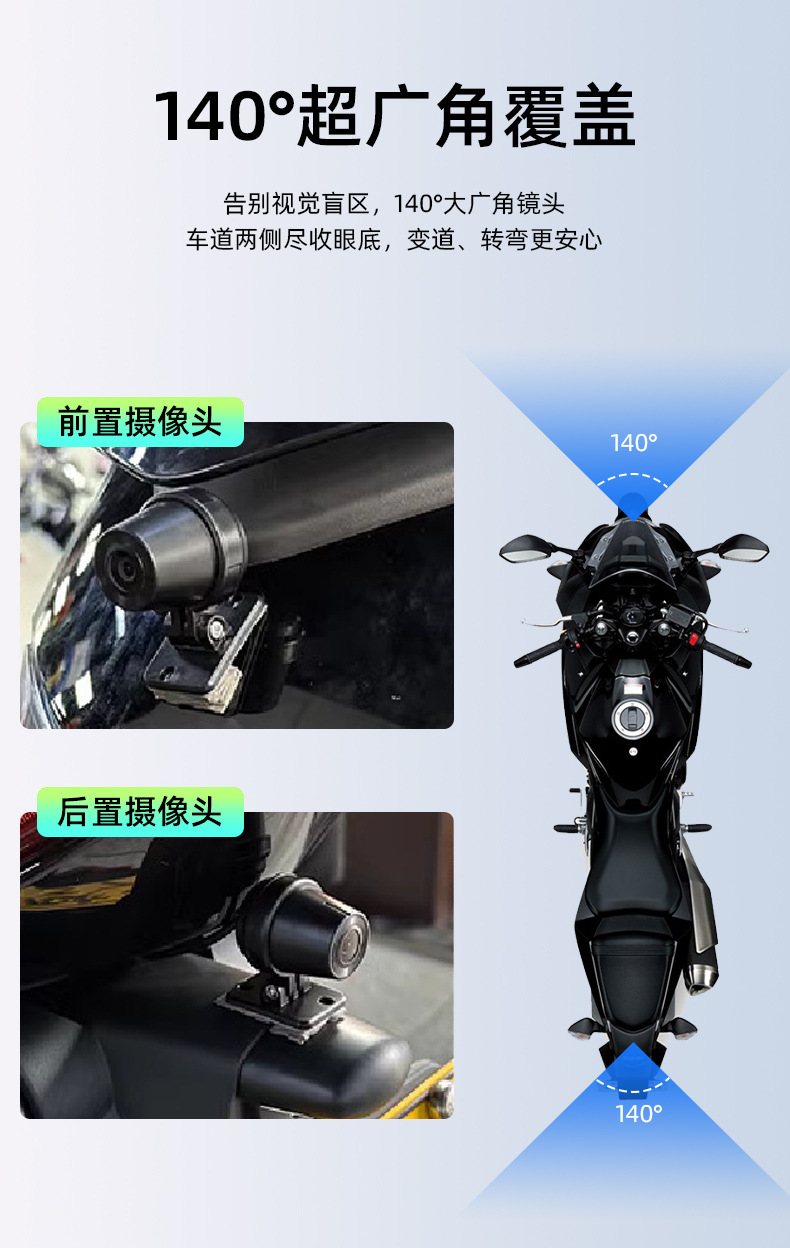 140°超广角覆盖

告别视觉盲区，140°大广角镜头
车道两侧尽收眼底，变道、转弯更安心

前置摄像头

140°

后置摄像头

140°