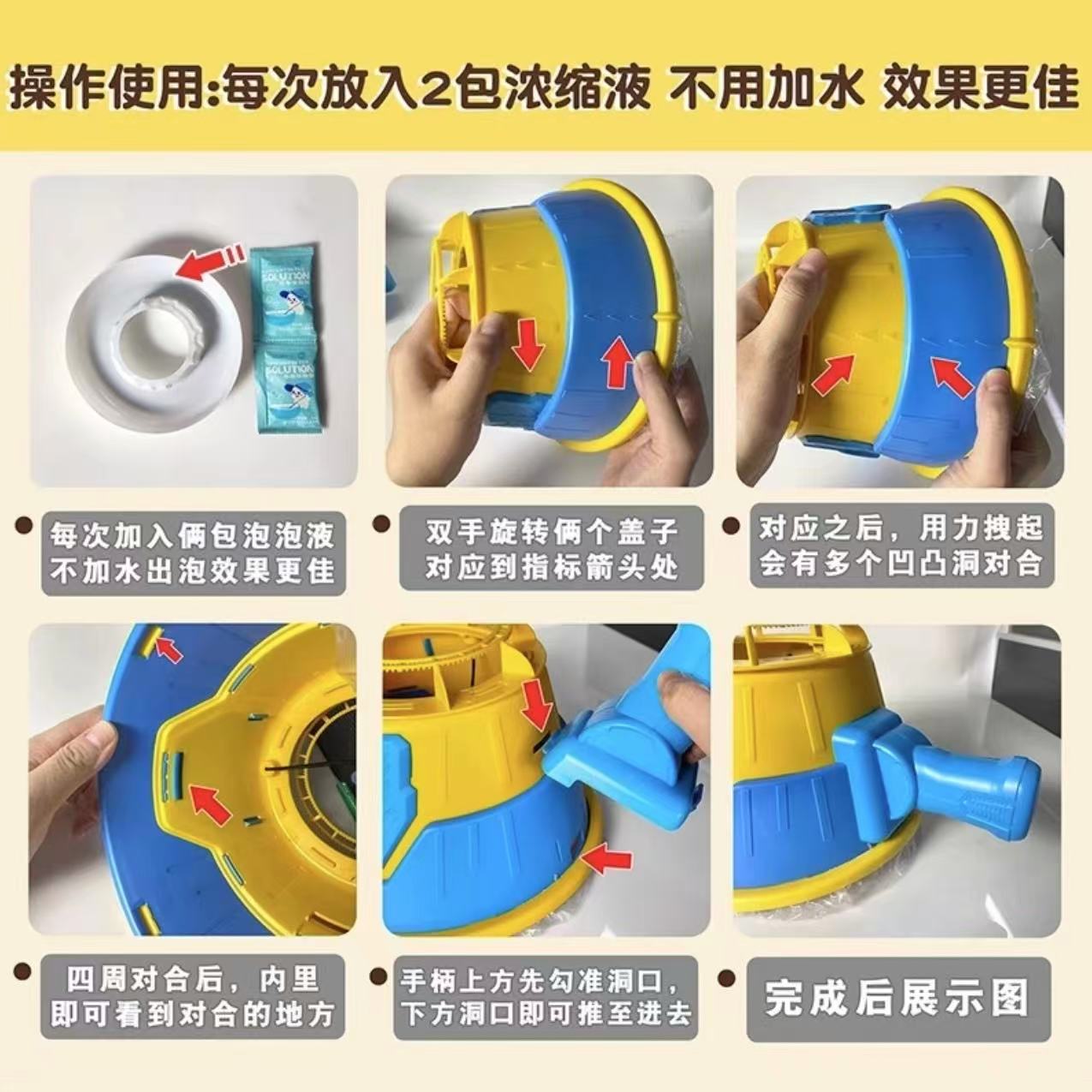 操作使用:每次放入2包浓缩液 不用加水 效果更佳

SOLUTION

SOLUTION

每次加入俩包泡泡液
不加水出泡效果更佳

双手旋转俩个盖子
对应到指标箭头处

对应之后，用力拽起
会有多个凹凸洞对合

四周对合后，内里
即可看到对合的地方

手柄上方先勾准洞口，
下方洞口即可推至进去

完成后展示图