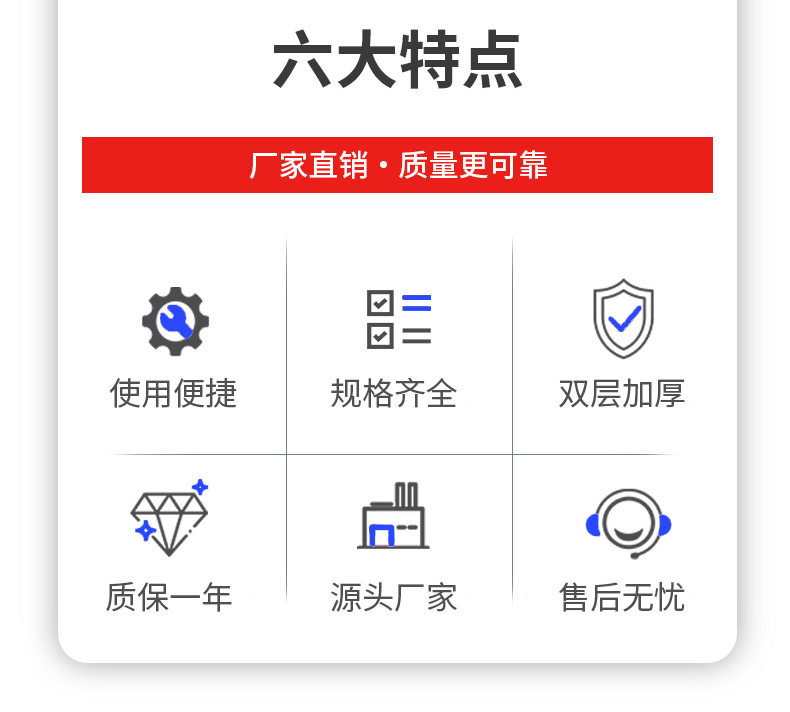 六大特点

厂家直销·质量更可靠

使用便捷

规格齐全

双层加厚

质保一年

源头厂家

售后无忧