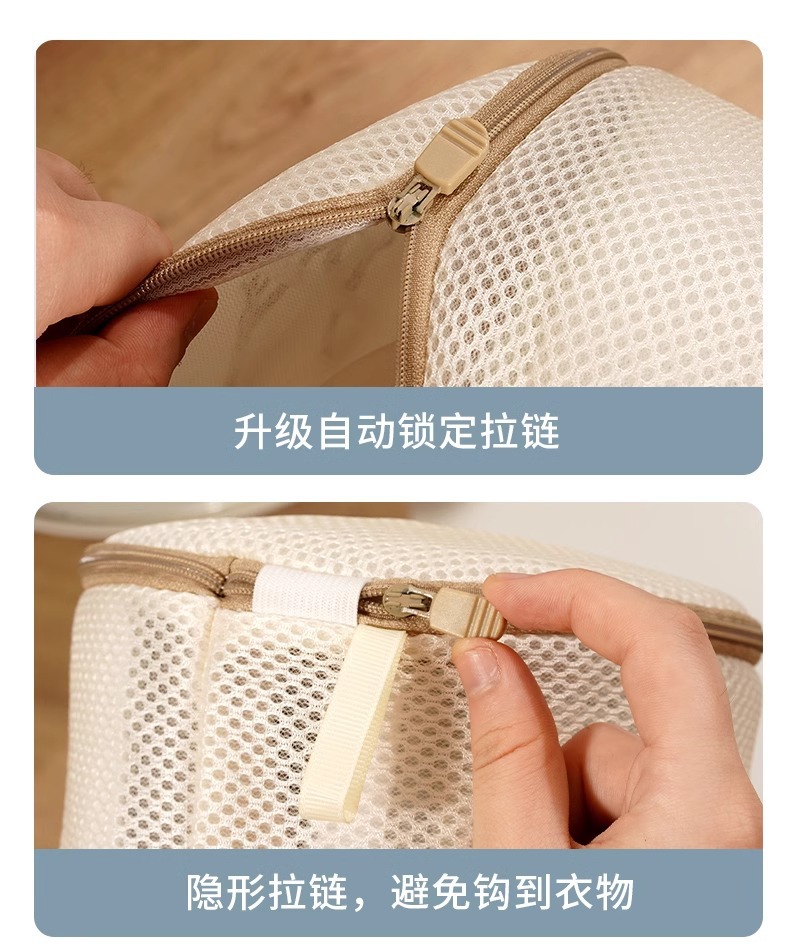 升级自动锁定拉链

隐形拉链，避免钩到衣物