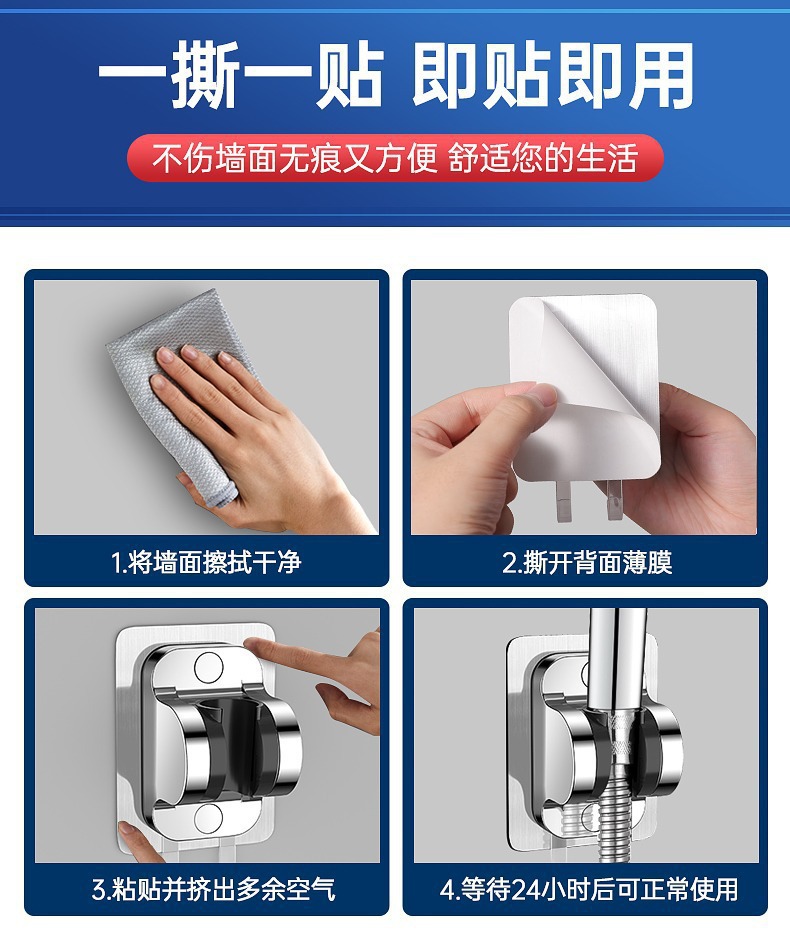 一撕一贴 即贴即用

不伤墙面无痕又方便 舒适您的生活

1.将墙面擦拭干净

2.撕开背面薄膜

3.粘贴并挤出多余空气

4.等待24小时后可正常使用