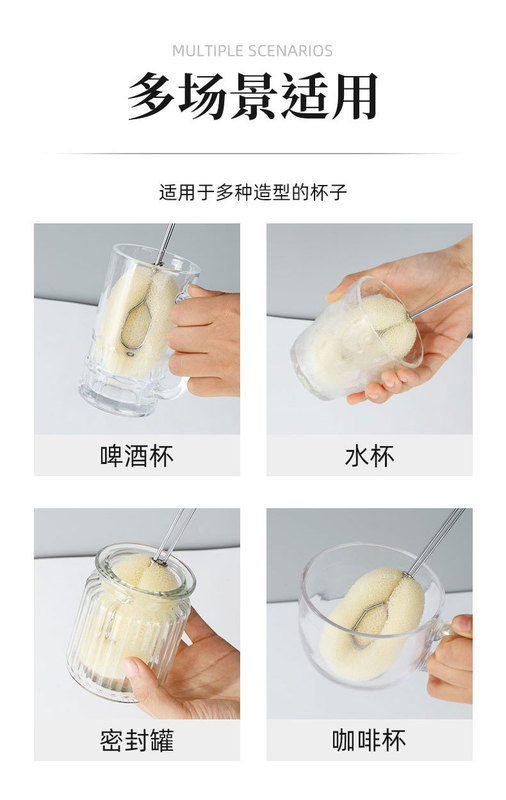 MULTIPLE SCENARIOS

多场景适用

适用于多种造型的杯子

啤酒杯

水杯

密封罐

咖啡杯