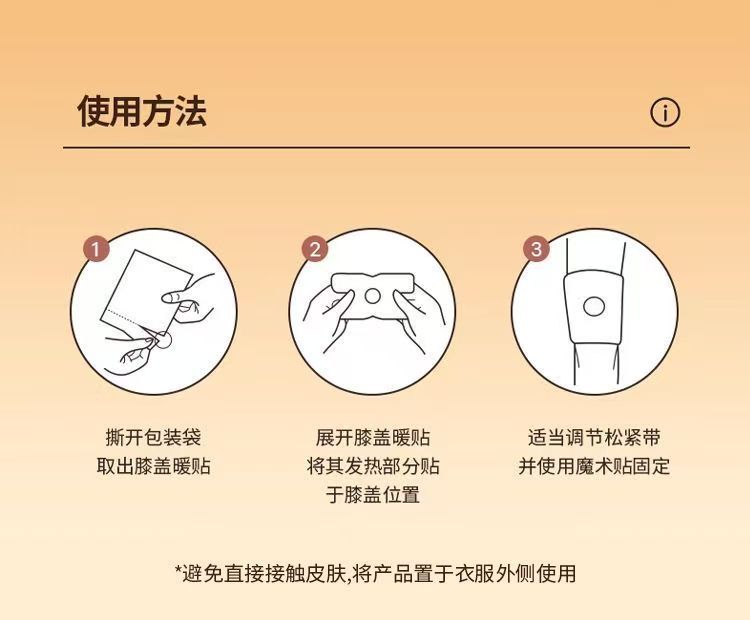 使用方法

1
撕开包装袋
取出膝盖暖贴

2
展开膝盖暖贴
将其发热部分贴
于膝盖位置

3
适当调节松紧带
并使用魔术贴固定

*避免直接接触皮肤,将产品置于衣服外侧使用