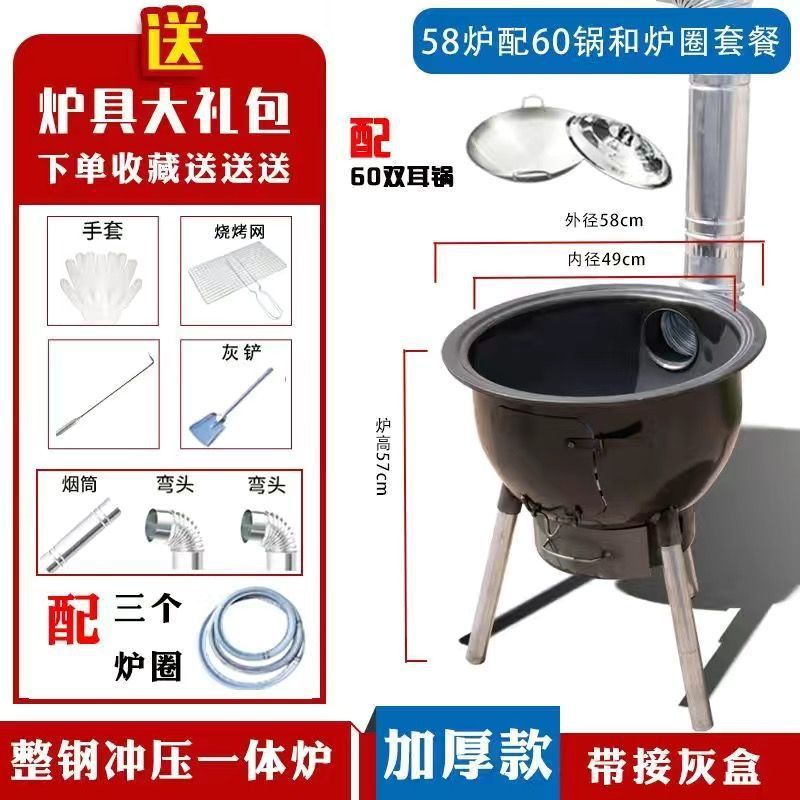 送
炉具大礼包
下单收藏送送送

手套
烧烤网
灰铲
烟筒
弯头
弯头

配 三个 炉圈

58炉配60锅和炉圈套餐

配
60双耳锅

外径58cm
内径49cm
炉高57cm

整钢冲压一体炉
加厚款
带接灰盒