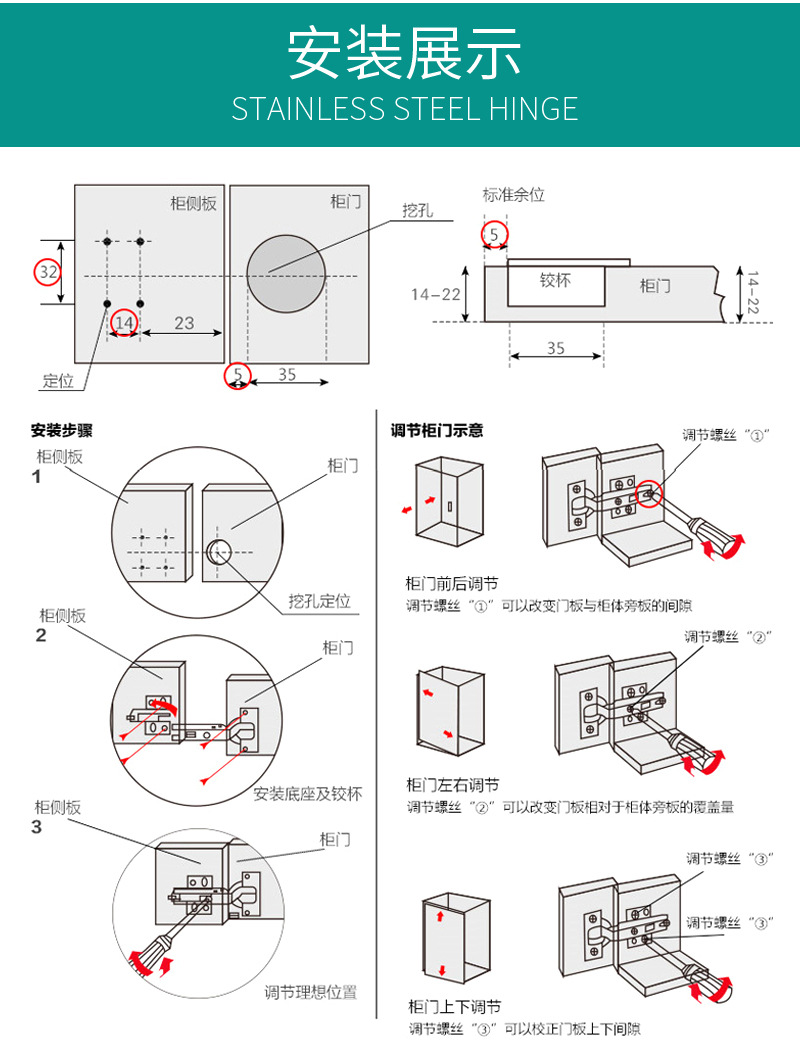 安装展示
STAINLESS STEEL HINGE

柜侧板
柜门
挖孔
32
14
23
定位
5
35

标准余位
5
铰杯
柜门
14－22
14－22
35

安装步骤
柜侧板
1
柜门
挖孔定位
柜侧板
2
柜门
安装底座及铰杯
柜侧板
3
柜门
调节理想位置

调节柜门示意
调节螺丝“①”
柜门前后调节
调节螺丝“①”可以改变门板与柜体旁板的间隙
调节螺丝“②”
柜门左右调节
调节螺丝“②”可以改变门板相对于柜体旁板的覆盖量
调节螺丝“③”
调节螺丝“③”
柜门上下调节
调节螺丝“③”可以校正门板上下间隙