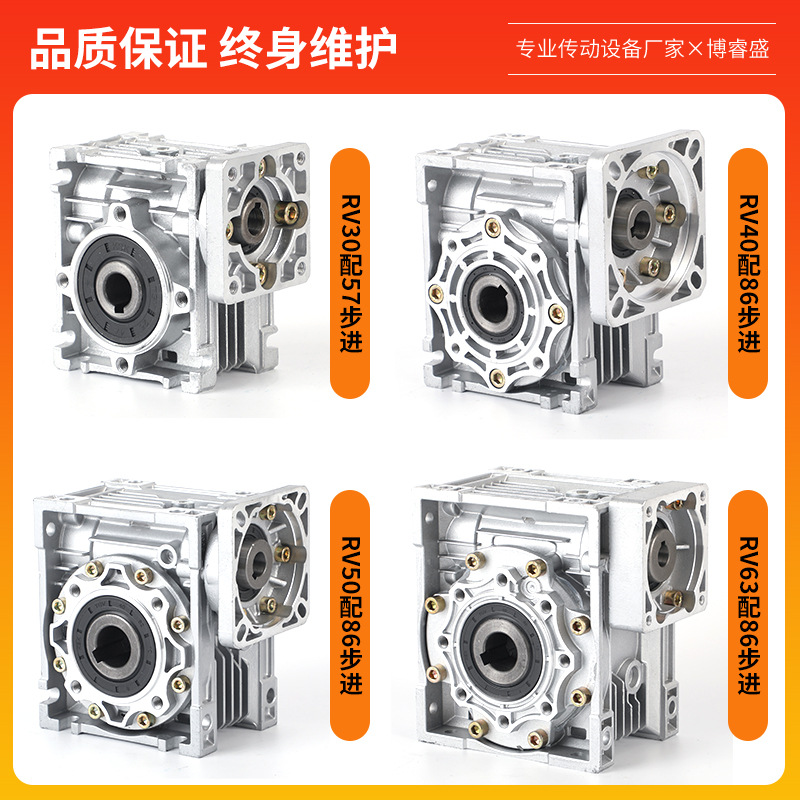 品质保证 终身维护

专业传动设备厂家×博睿盛

RV30配57步进

RV40配86步进

RV50配86步进

RV63配86步进