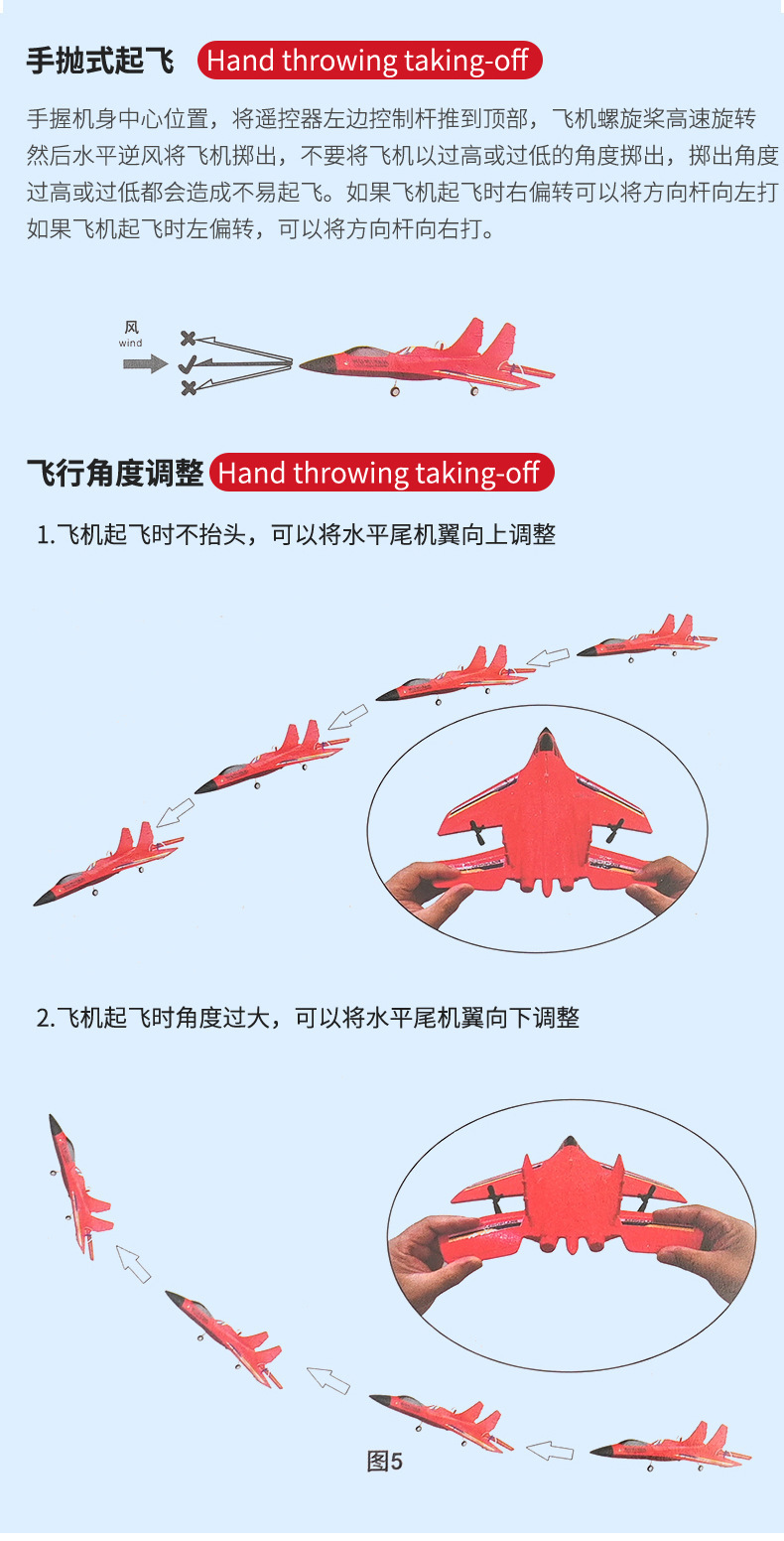 手抛式起飞 Hand throwing taking-off

手握机身中心位置，将遥控器左边控制杆推到顶部，飞机螺旋桨高速旋转然后水平逆风将飞机掷出，不要将飞机以过高或过低的角度掷出，掷出角度过高或过低都会造成不易起飞。如果飞机起飞时右偏转可以将方向杆向左打如果飞机起飞时左偏转，可以将方向杆向右打。

风
wind

飞行角度调整 Hand throwing taking-off

1.飞机起飞时不抬头，可以将水平尾机翼向上调整

2.飞机起飞时角度过大，可以将水平尾机翼向下调整

图5