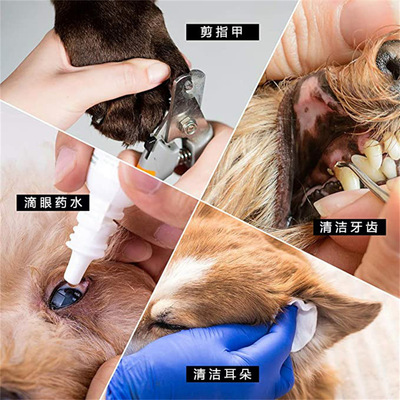 剪指甲

滴眼药水

清洁牙齿

清洁耳朵