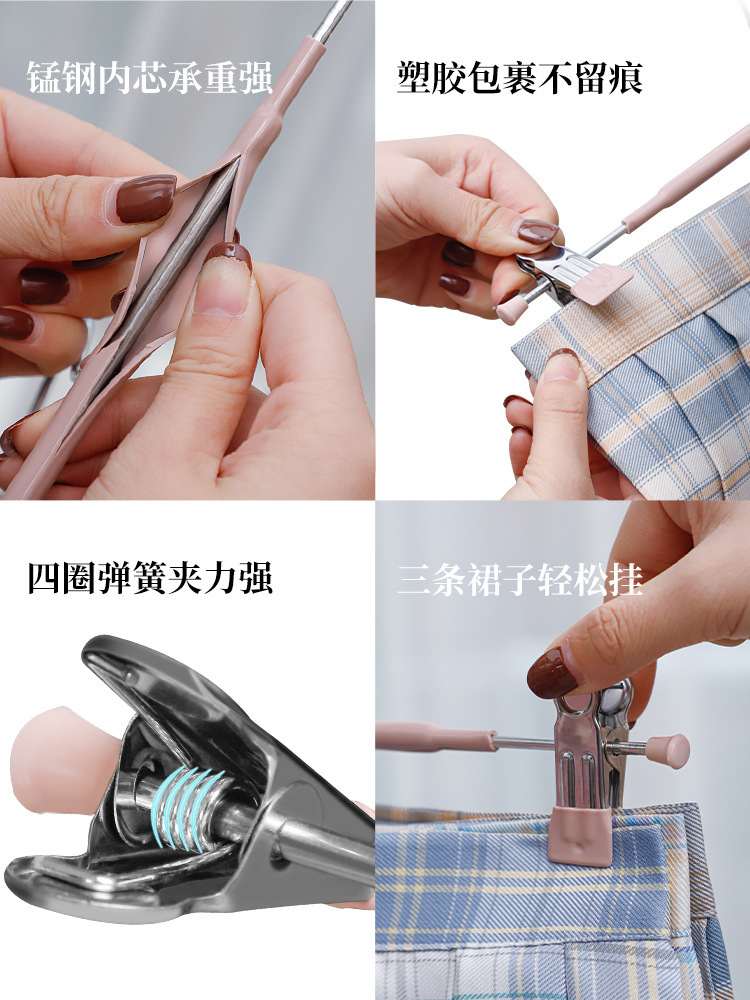 锰钢内芯承重强

塑胶包裹不留痕

四圈弹簧夹力强

三条裙子轻松挂