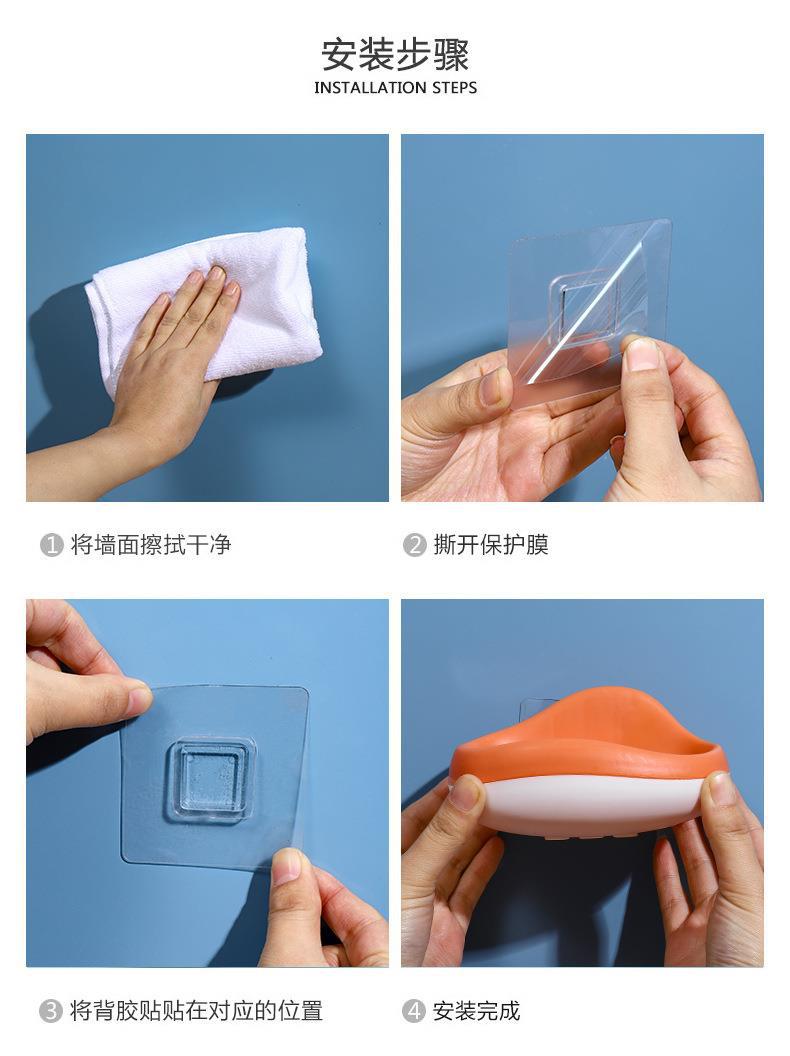 安装步骤
INSTALLATION STEPS

1 将墙面擦拭干净

2 撕开保护膜

3 将背胶贴贴在对应的位置

4 安装完成