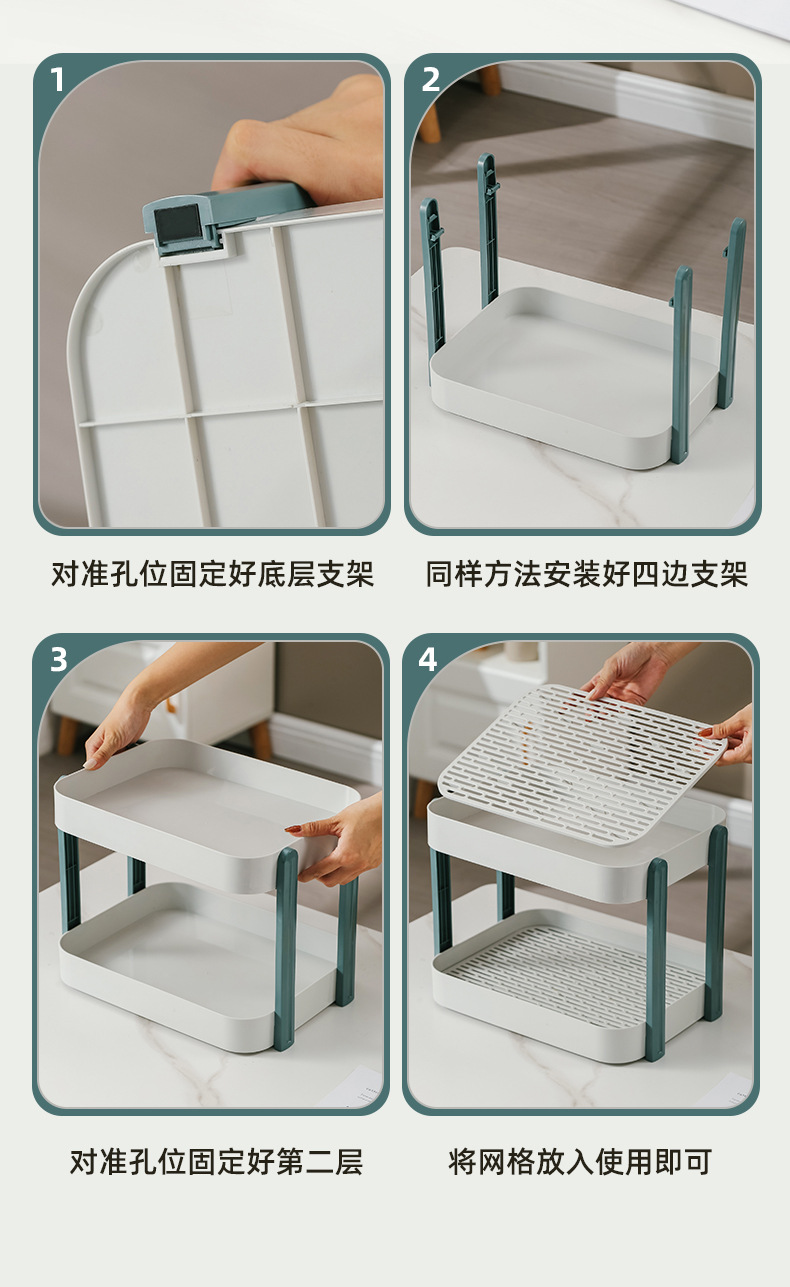 1

对准孔位固定好底层支架

2

同样方法安装好四边支架

3

对准孔位固定好第二层

4

将网格放入使用即可