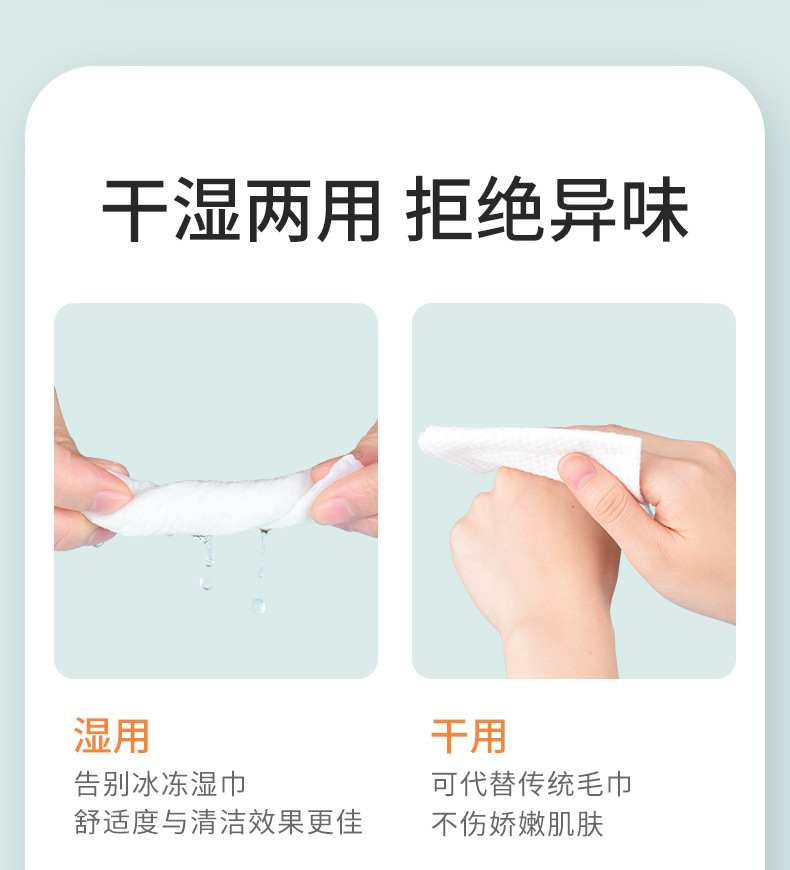 干湿两用 拒绝异味

湿用
告别冰冻湿巾
舒适度与清洁效果更佳

干用
可代替传统毛巾
不伤娇嫩肌肤