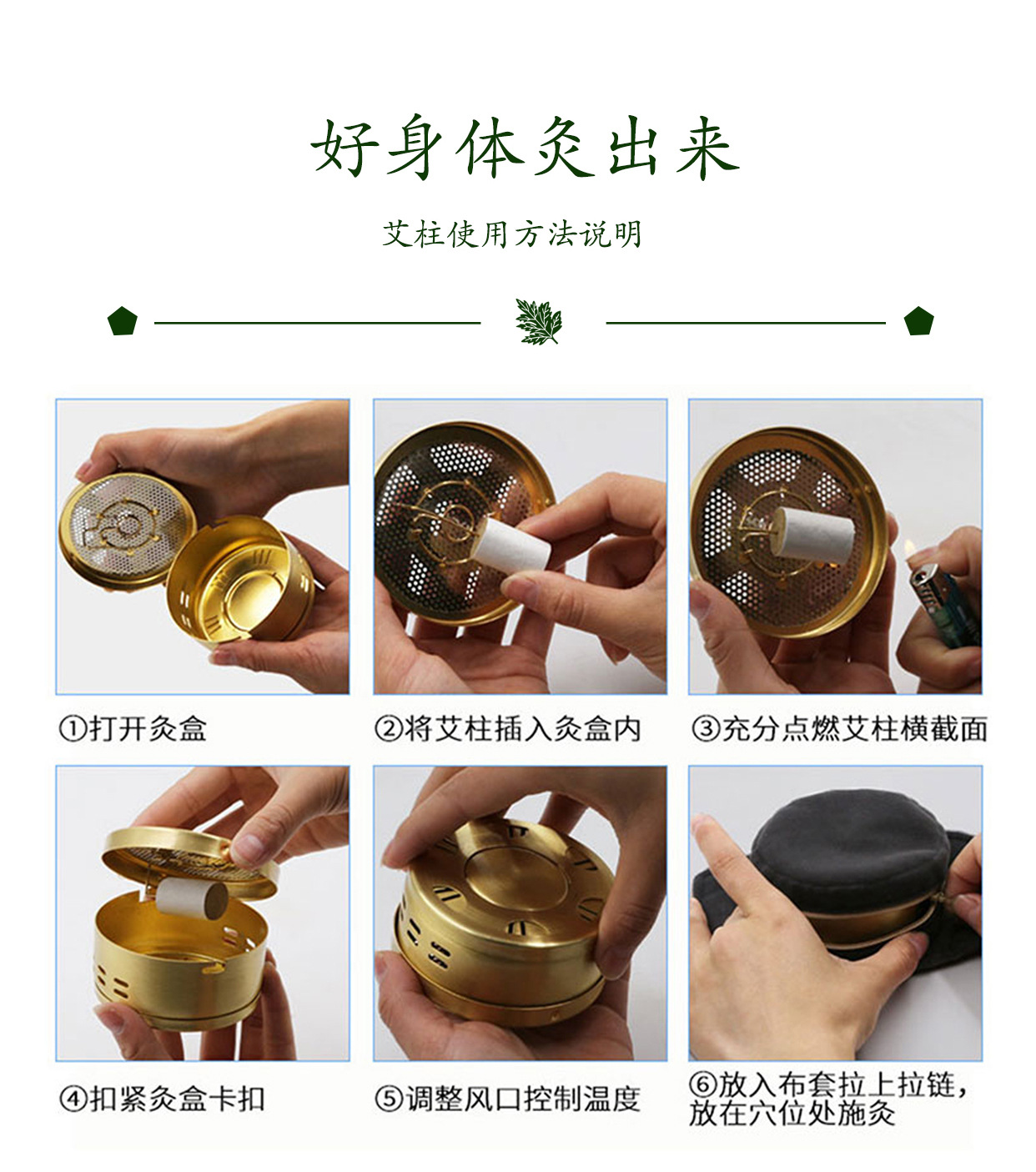 好身体灸出来

艾柱使用方法说明

①打开灸盒

②将艾柱插入灸盒内

③充分点燃艾柱横截面

④扣紧灸盒卡扣

⑤调整风口控制温度

⑥放入布套拉上拉链，放在穴位处施灸