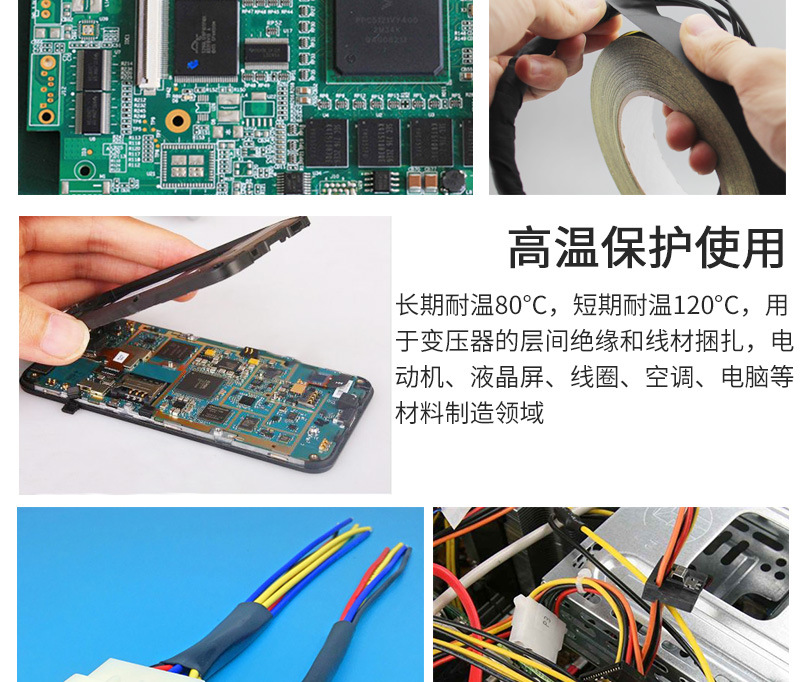 高温保护使用

长期耐温80°C，短期耐温120°C，用于变压器的层间绝缘和线材捆扎，电动机、液晶屏、线圈、空调、电脑等材料制造领域