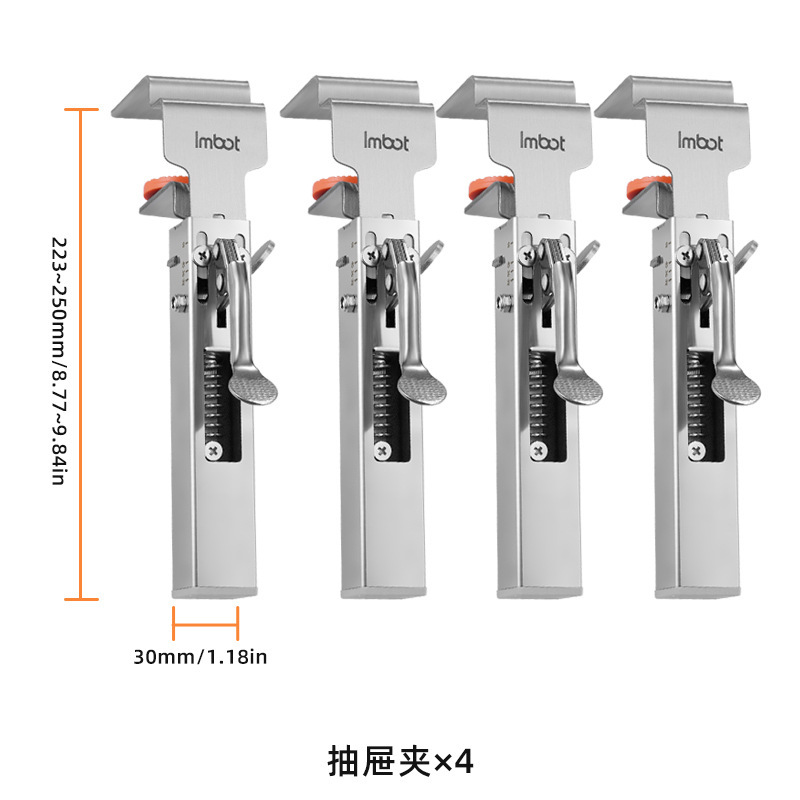 223~250mm/8.77~9.84in

Imbot

Imbot

Imbot

Imbot

30mm/1.18in

抽屉夹×4