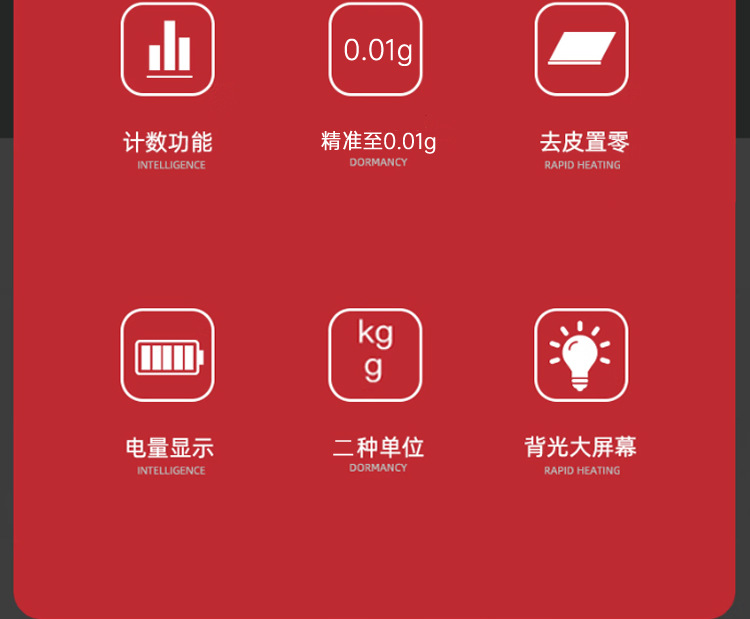 0.01g

计数功能
INTELLIGENCE

精准至0.01g
DORMANCY

去皮置零
RAPID HEATING

kg
g

电量显示
INTELLIGENCE

二种单位
DORMANCY

背光大屏幕
RAPID HEATING