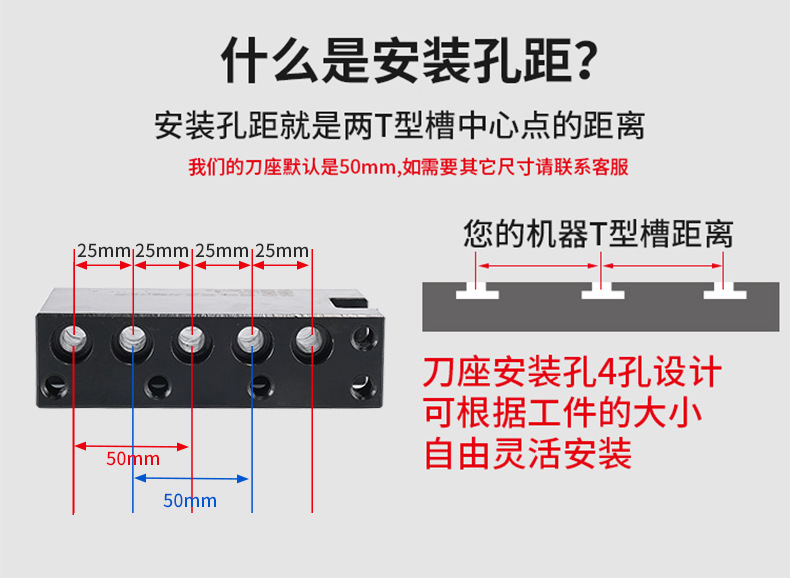 什么是安装孔距?

安装孔距就是两T型槽中心点的距离

我们的刀座默认是50mm,如需要其它尺寸请联系客服

25mm 25mm 25mm 25mm

50mm

50mm

您的机器T型槽距离

刀座安装孔4孔设计
可根据工件的大小
自由灵活安装