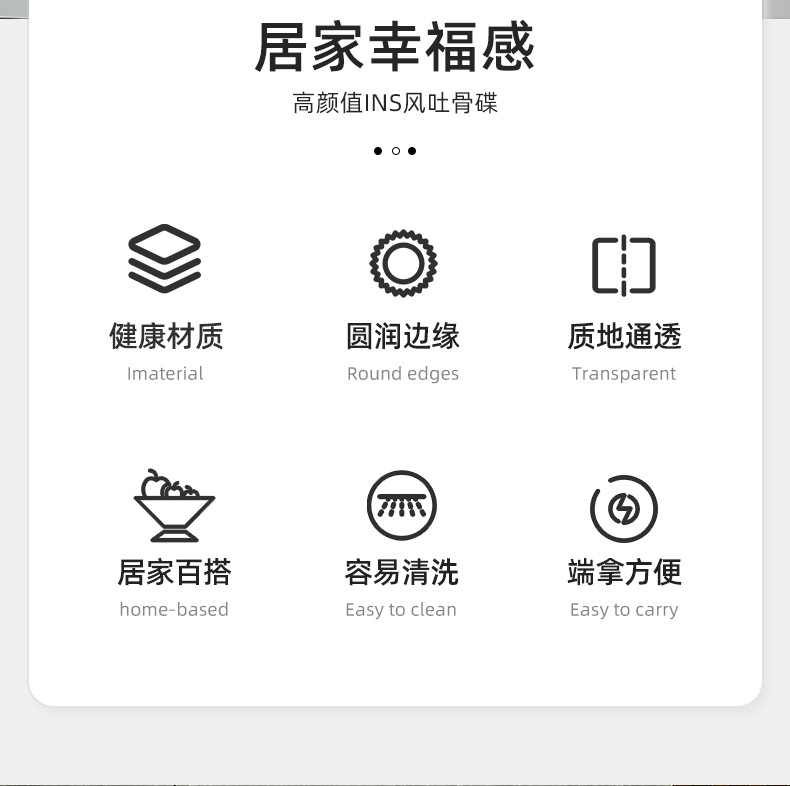 居家幸福感

高颜值INS风吐骨碟

健康材质
Imaterial

圆润边缘
Round edges

质地通透
Transparent

居家百搭
home-based

容易清洗
Easy to clean

端拿方便
Easy to carry