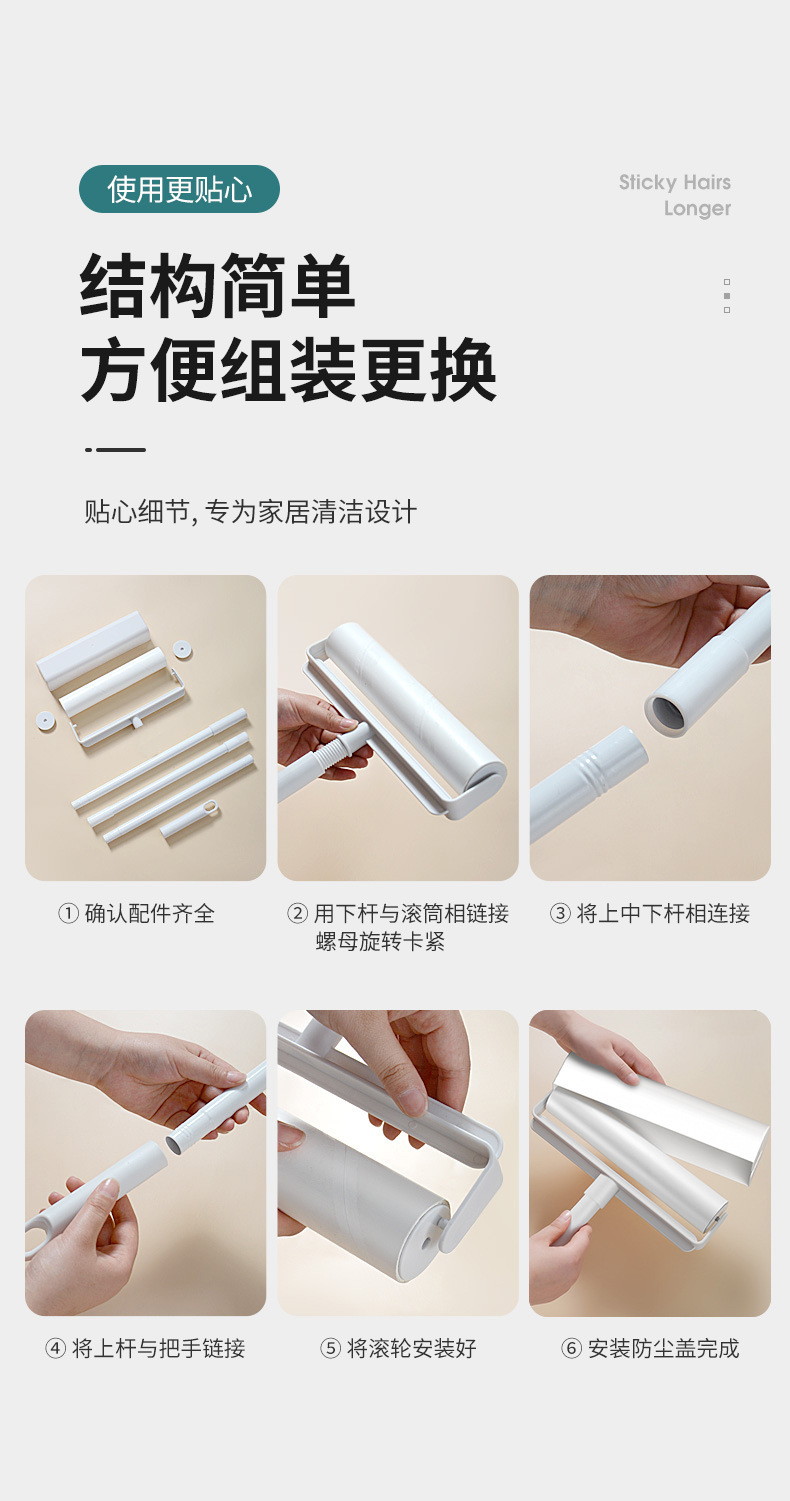 使用更贴心

Sticky Hairs Longer

结构简单
方便组装更换

贴心细节, 专为家居清洁设计

① 确认配件齐全

② 用下杆与滚筒相链接 螺母旋转卡紧

③ 将上中下杆相连接

④ 将上杆与把手链接

⑤ 将滚轮安装好

⑥ 安装防尘盖完成