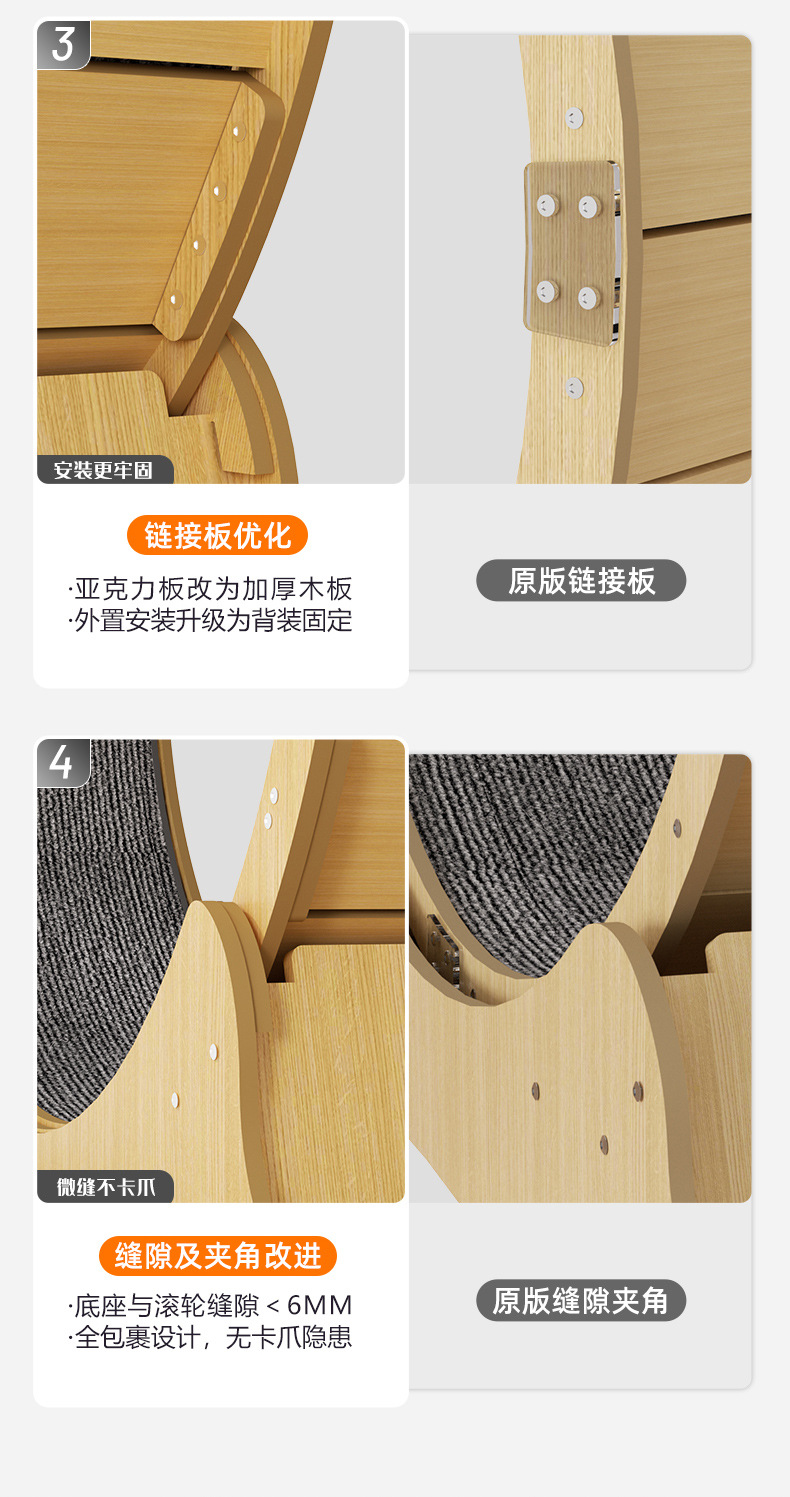 3

安装更牢固

链接板优化

·亚克力板改为加厚木板
·外置安装升级为背装固定

原版链接板

4

微缝不卡爪

缝隙及夹角改进

·底座与滚轮缝隙 < 6MM
·全包裹设计，无卡爪隐患

原版缝隙夹角