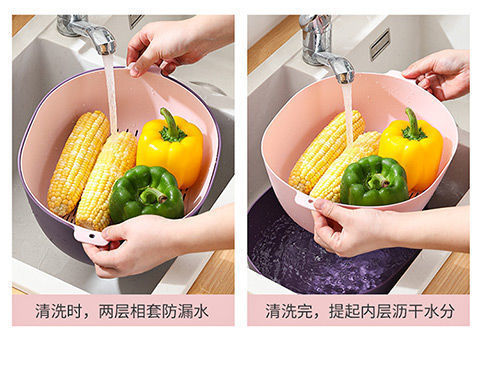 清洗时，两层相套防漏水

清洗完，提起内层沥干水分