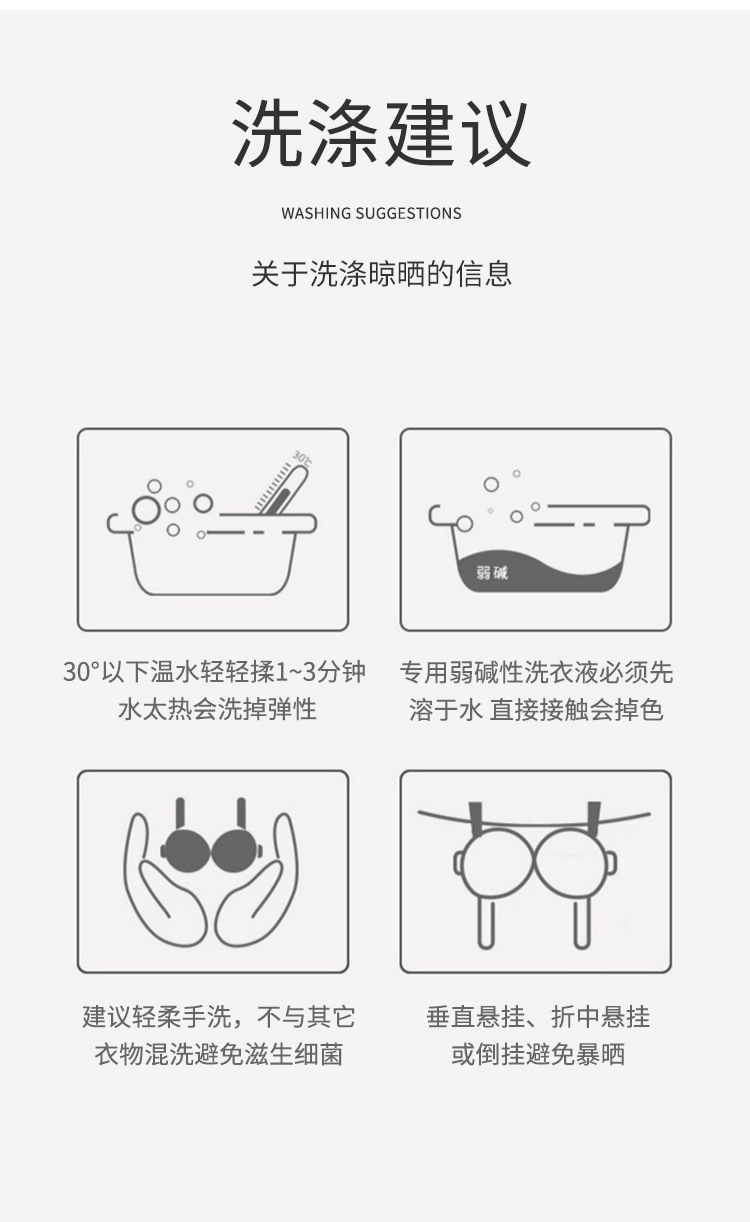 洗涤建议

WASHING SUGGESTIONS

关于洗涤晾晒的信息

30℃

30°以下温水轻轻揉1~3分钟
水太热会洗掉弹性

弱碱

专用弱碱性洗衣液必须先
溶于水 直接接触会掉色

建议轻柔手洗，不与其它
衣物混洗避免滋生细菌

垂直悬挂、折中悬挂
或倒挂避免暴晒