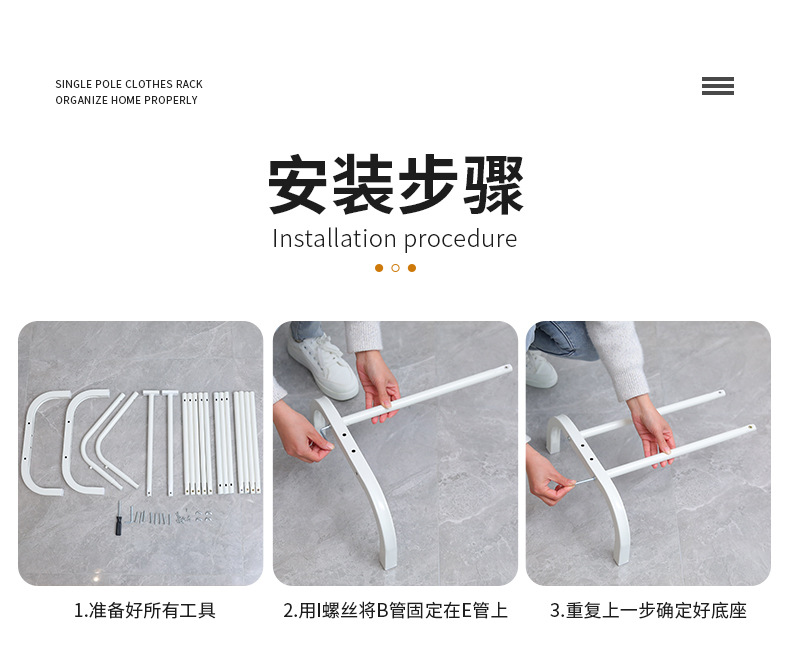 SINGLE POLE CLOTHES RACK
ORGANIZE HOME PROPERLY

安装步骤
Installation procedure

1.准备好所有工具

2.用I螺丝将B管固定在E管上

3.重复上一步确定好底座