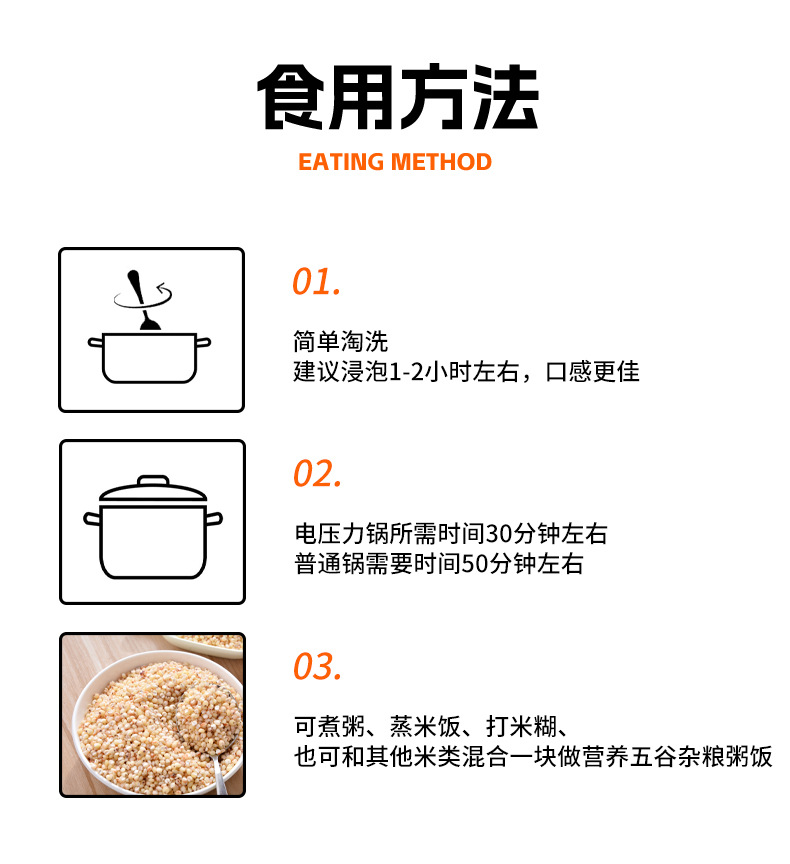 食用方法
EATING METHOD

01.

简单淘洗
建议浸泡1-2小时左右，口感更佳

02.

电压力锅所需时间30分钟左右
普通锅需要时间50分钟左右

03.

可煮粥、蒸米饭、打米糊、
也可和其他米类混合一块做营养五谷杂粮粥饭