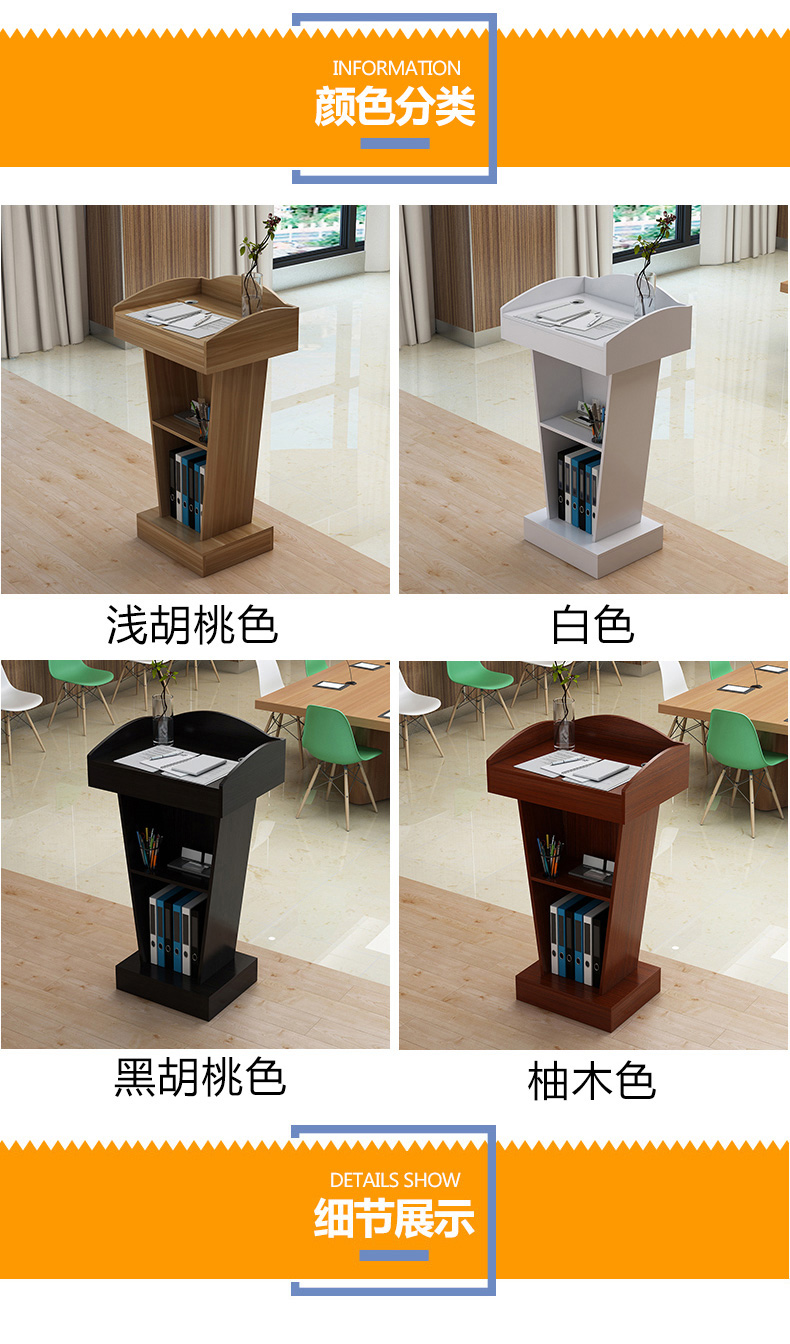 INFORMATION
颜色分类

浅胡桃色

白色

黑胡桃色

柚木色

DETAILS SHOW
细节展示