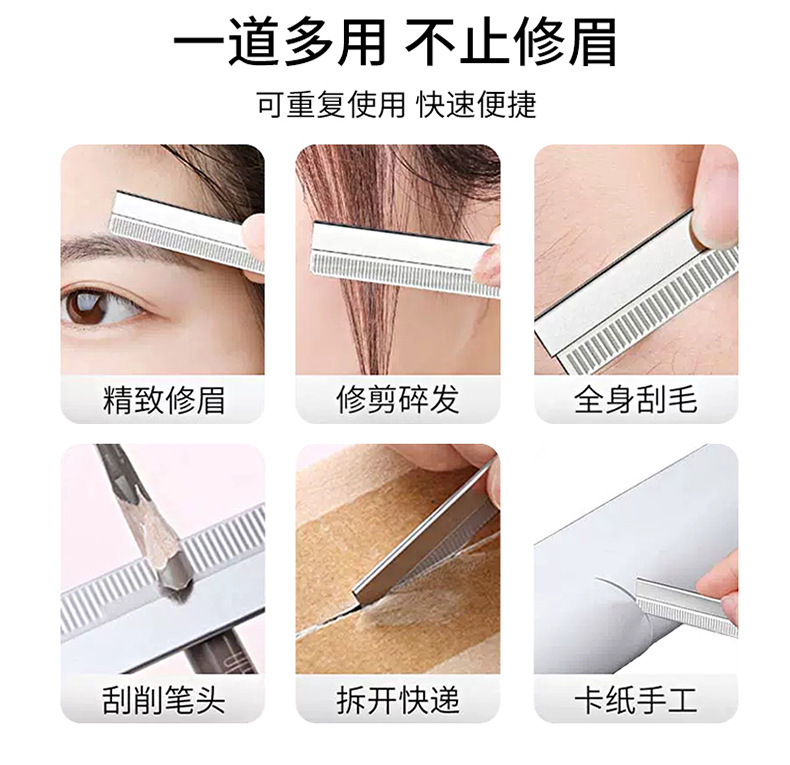 一道多用 不止修眉

可重复使用 快速便捷

精致修眉

修剪碎发

全身刮毛

刮削笔头

拆开快递

卡纸手工