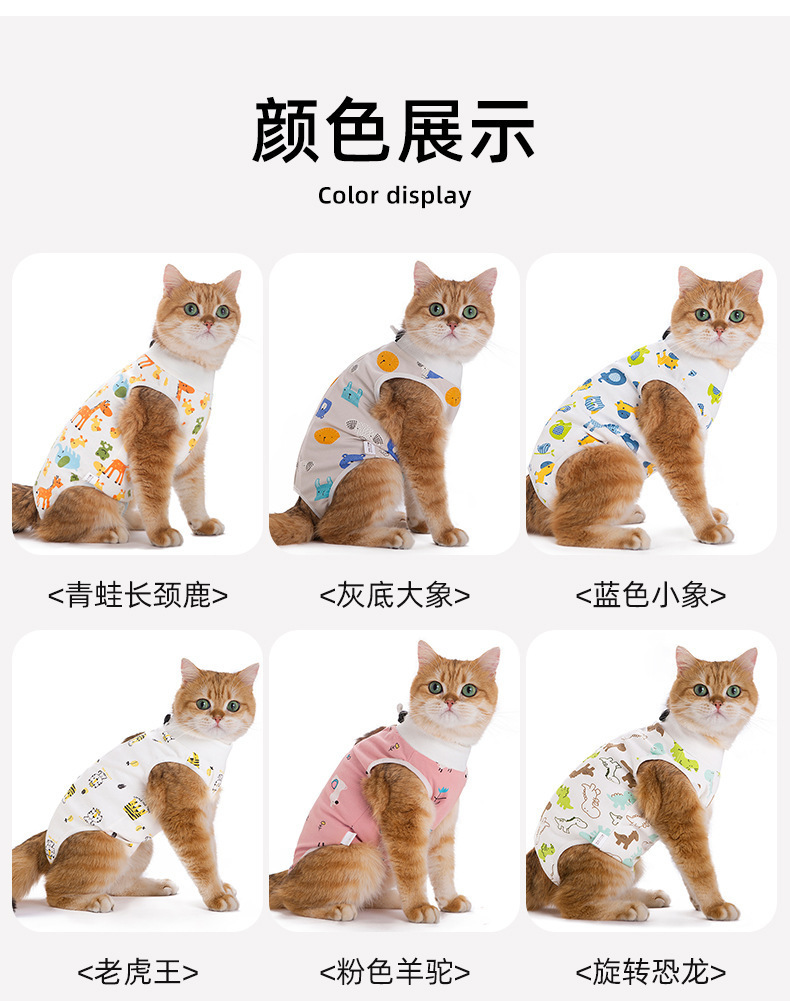 颜色展示

Color display

<青蛙长颈鹿>

<灰底大象>

<蓝色小象>

<老虎王>

<粉色羊驼>

<旋转恐龙>