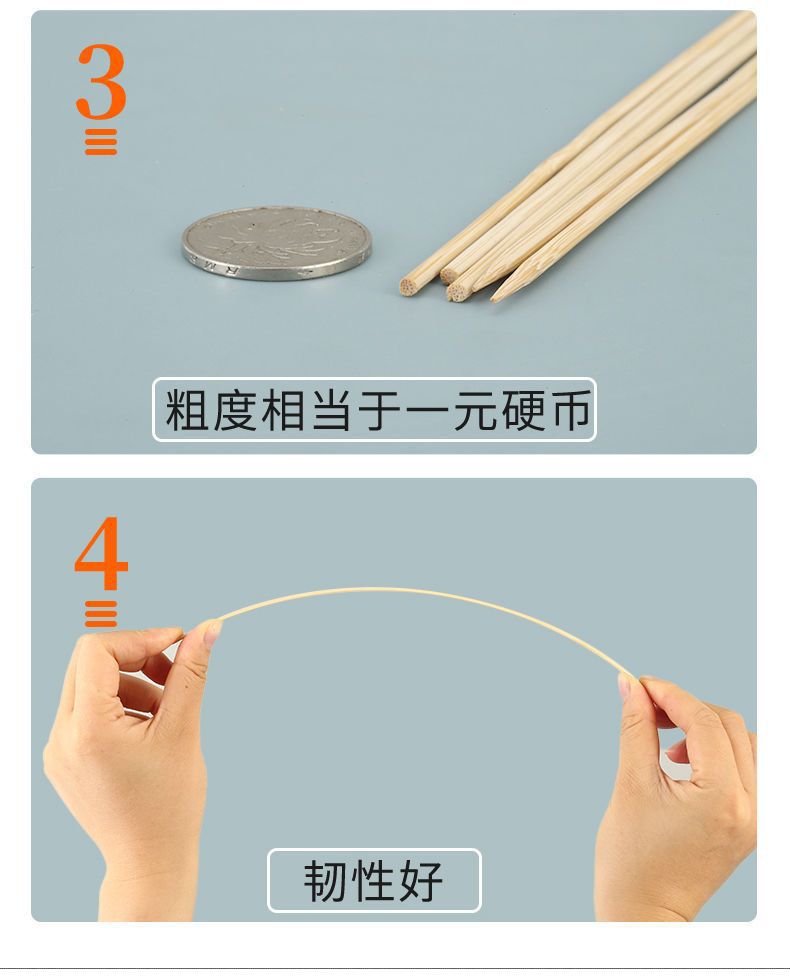 3

粗度相当于一元硬币

4

韧性好