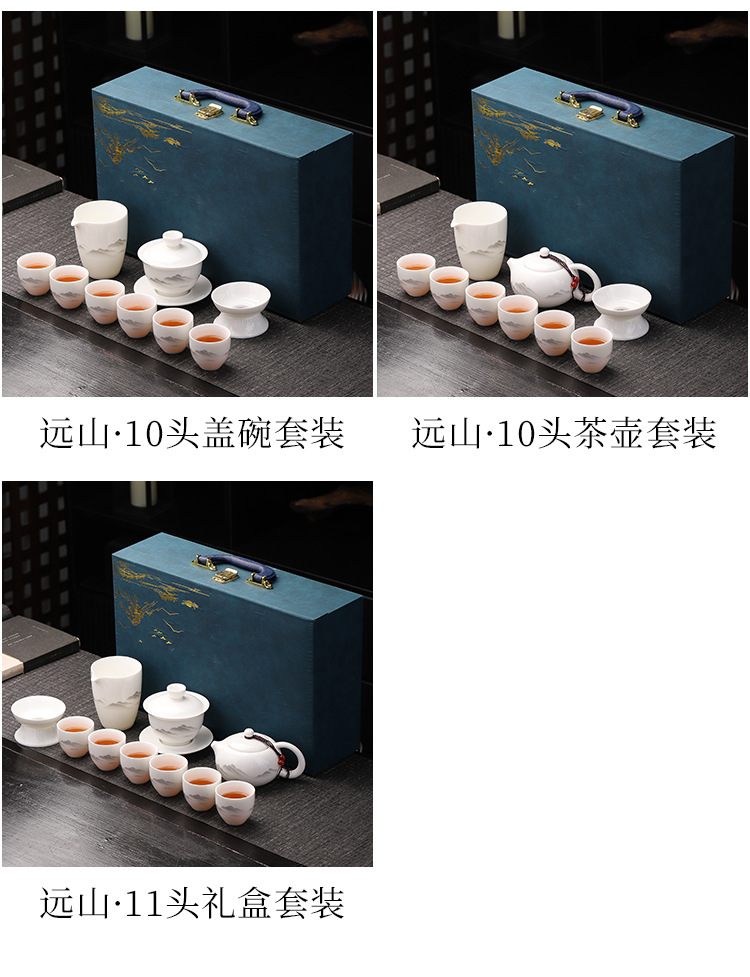 远山·10头盖碗套装

远山·10头茶壶套装

远山·11头礼盒套装